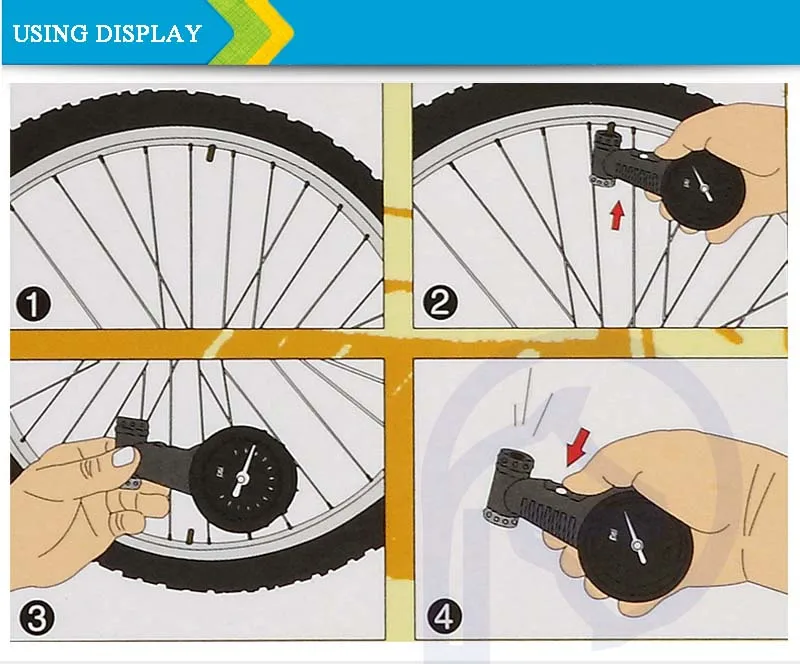 USING DISPLAY

1

2

3

4