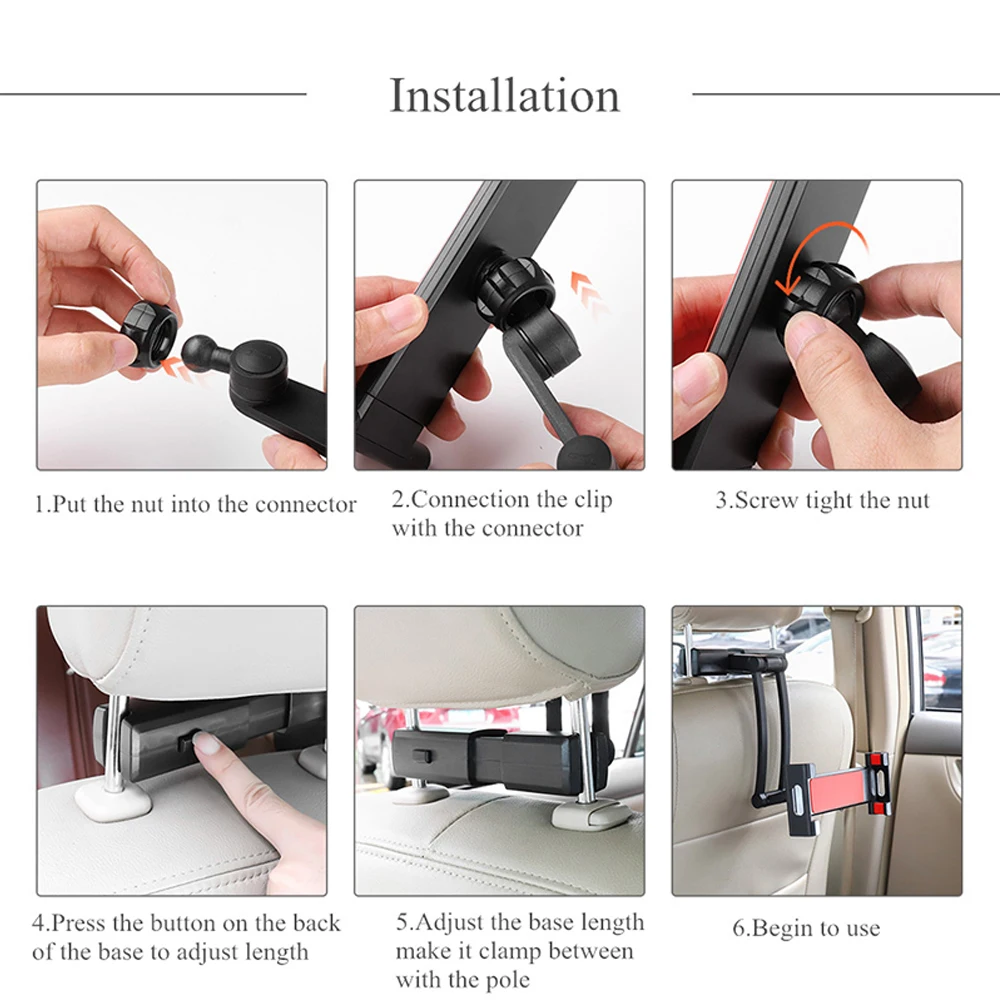 Installation

1.Put the nut into the connector

2.Connection the clip with the connector

3.Screw tight the nut

4.Press the button on the back of the base to adjust length

5.Adjust the base length make it clamp between with the pole

6.Begin to use