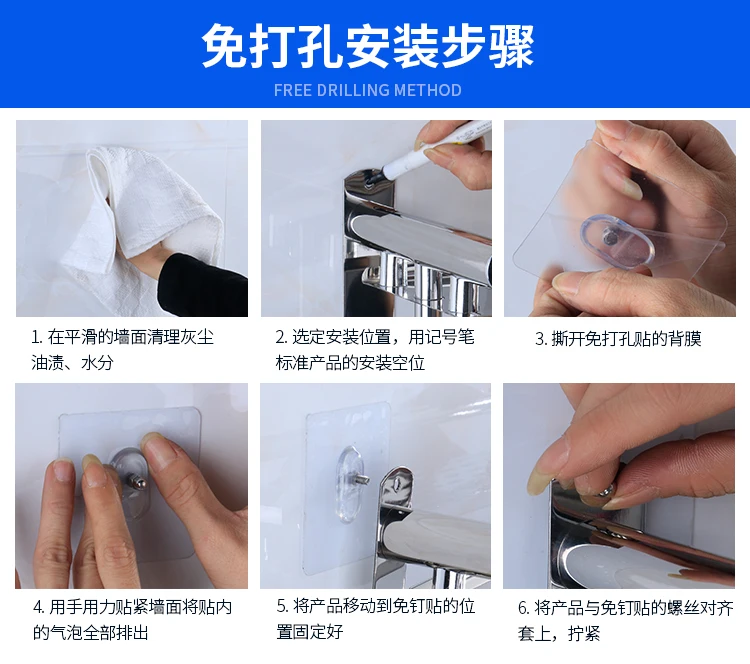 免打孔安装步骤
FREE DRILLING METHOD

1. 在平滑的墙面清理灰尘油渍、水分

2. 选定安装位置，用记号笔标准产品的安装空位

3. 撕开免打孔贴的背膜

4. 用手用力贴紧墙面将贴内的气泡全部排出

5. 将产品移动到免钉贴的位置固定好

6. 将产品与免钉贴的螺丝对齐套上，拧紧