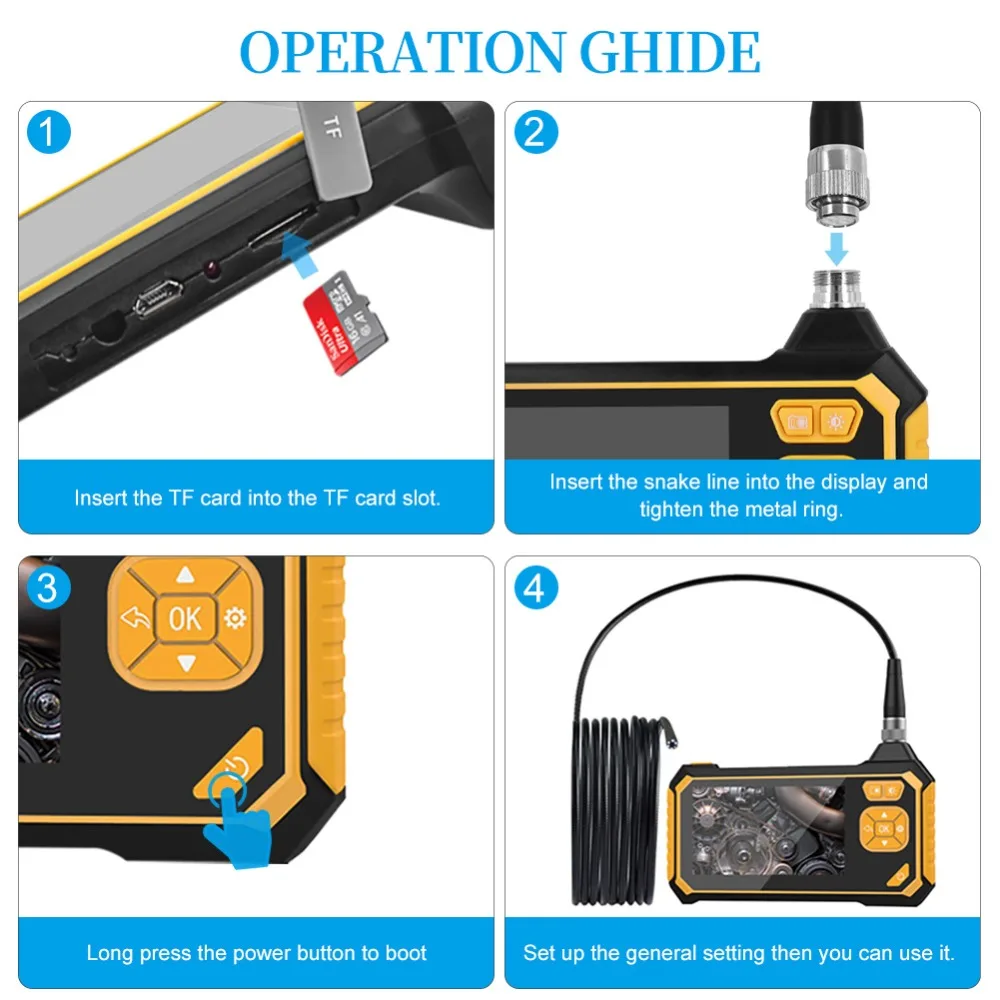 OPERATION GHIDE

1

TF

SanDisk Ultra 16GB

Insert the TF card into the TF card slot.

2

Insert the snake line into the display and tighten the metal ring.

3

OK

Long press the power button to boot

4

OK

Set up the general setting then you can use it.