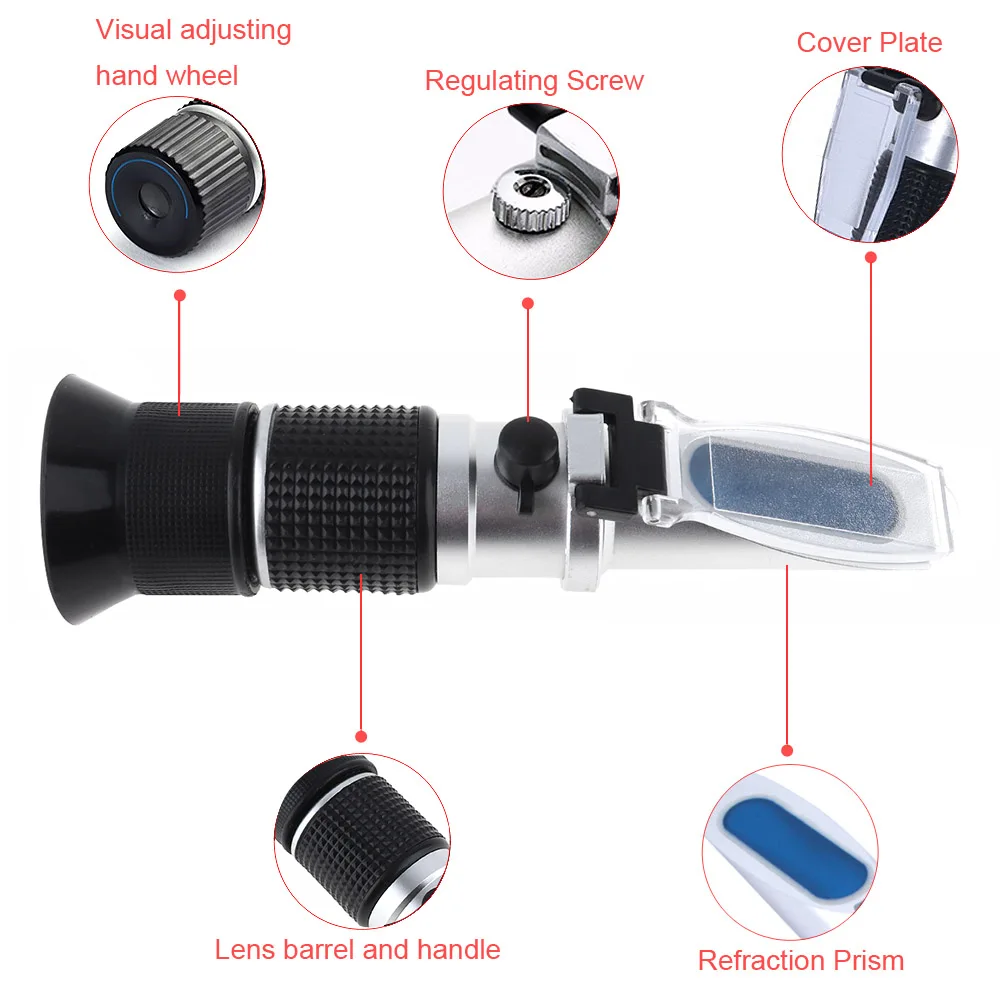 Visual adjusting hand wheel

Regulating Screw

Cover Plate

Lens barrel and handle

Refraction Prism