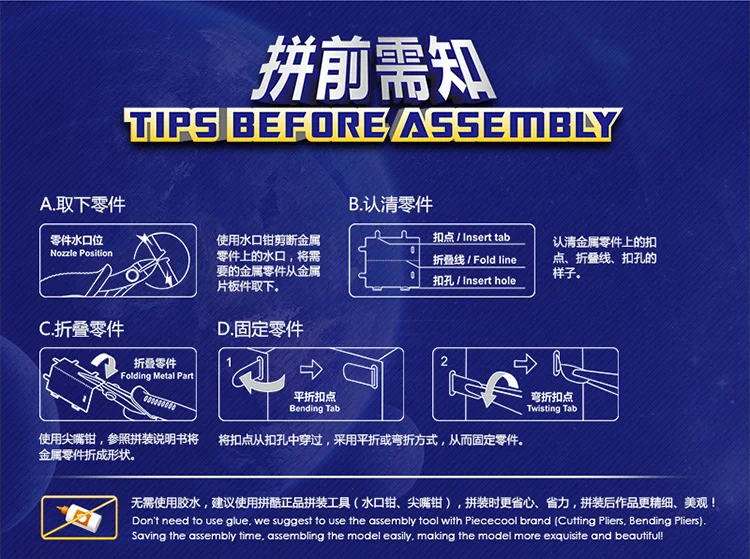 拼前需知
TIPS BEFORE ASSEMBLY

A.取下零件

零件水口位
Nozzle Position

使用水口钳剪断金属零件上的水口，将需要的金属零件从金属片板件取下。

B.认清零件

扣点 / Insert tab
折叠线 / Fold line
扣孔 / Insert hole

认清金属零件上的扣点、折叠线、扣孔的样子。

C.折叠零件

折叠零件
Folding Metal Part

使用尖嘴钳，参照拼装说明书将金属零件折成形状。

D.固定零件

1
平折扣点
Bending Tab

2
弯折扣点
Twisting Tab

将扣点从扣孔中穿过，采用平折或弯折方式，从而固定零件。

无需使用胶水，建议使用拼酷正品拼装工具（水口钳、尖嘴钳），拼装时更省心、省力，拼装后作品更精细、美观！
Don't need to use glue, we suggest to use the assembly tool with Piececool brand (Cutting Pliers, Bending Pliers).
Saving the assembly time, assembling the model easily, making the model more exquisite and beautiful!