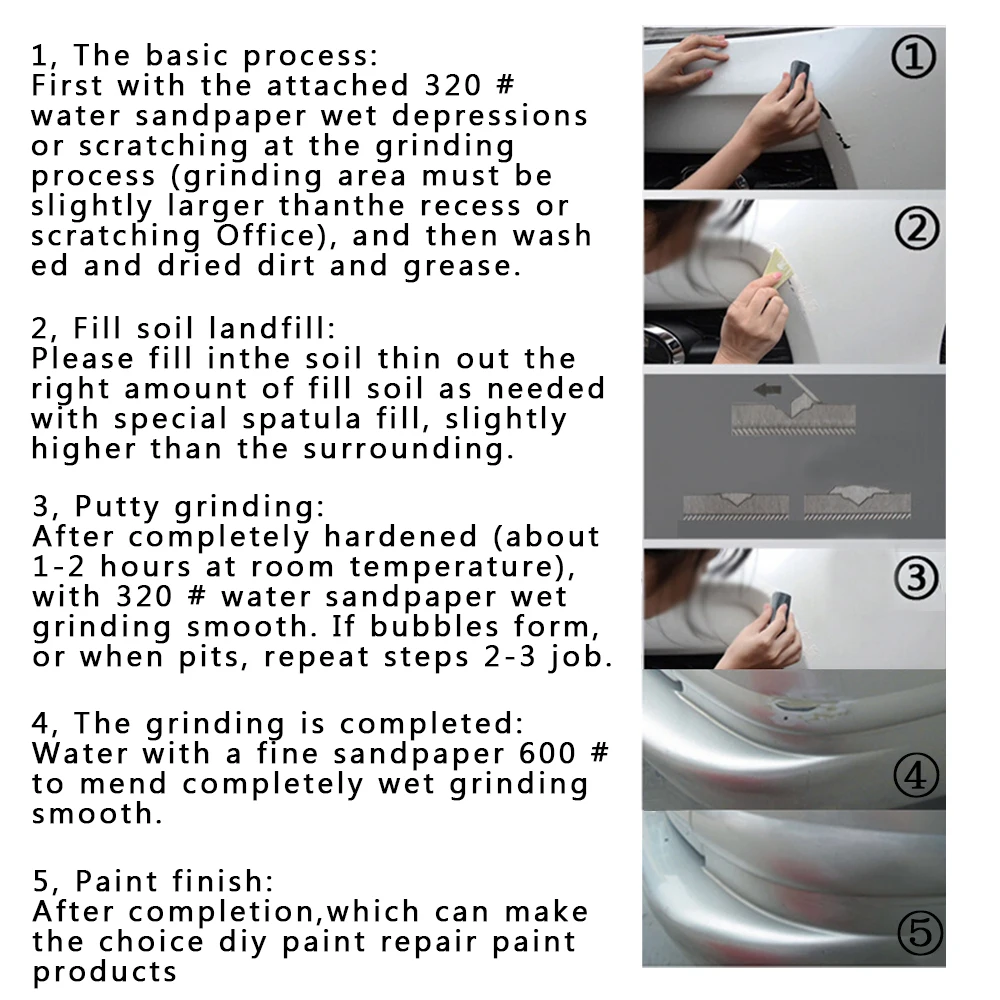 1, The basic process:
First with the attached 320 # water sandpaper wet depressions or scratching at the grinding process (grinding area must be slightly larger thanthe recess or scratching Office), and then wash ed and dried dirt and grease.

2, Fill soil landfill:
Please fill inthe soil thin out the right amount of fill soil as needed with special spatula fill, slightly higher than the surrounding.

3, Putty grinding:
After completely hardened (about 1-2 hours at room temperature), with 320 # water sandpaper wet grinding smooth. If bubbles form, or when pits, repeat steps 2-3 job.

4, The grinding is completed:
Water with a fine sandpaper 600 # to mend completely wet grinding smooth.

5, Paint finish:
After completion,which can make the choice diy paint repair paint products

①

②

③

④

⑤