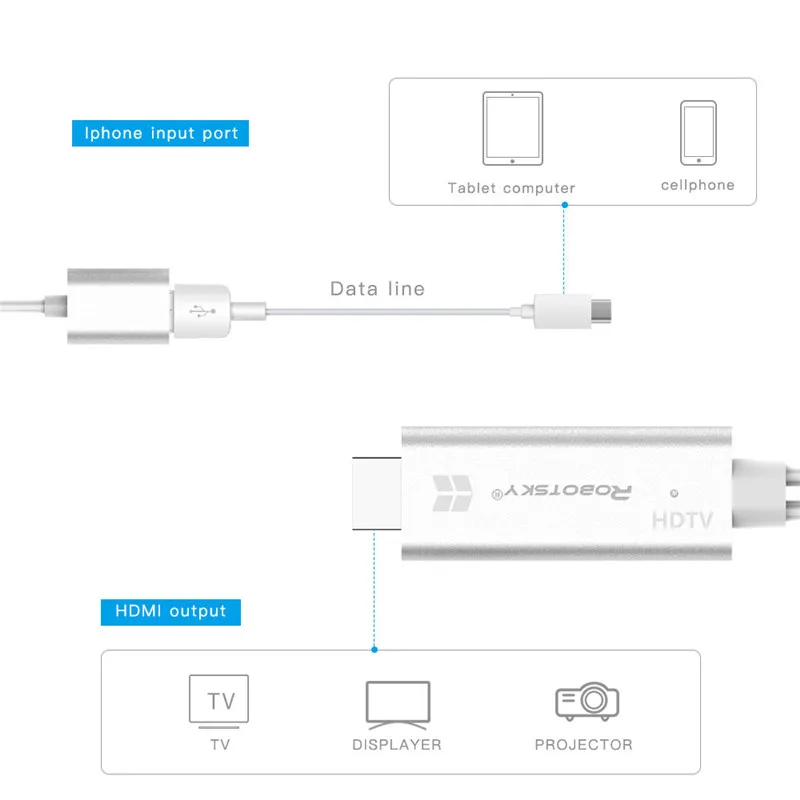 Iphone input port

Tablet computer

cellphone

Data line

ROBOTSKY®

HDTV

HDMI output

TV

TV

DISPLAYER

PROJECTOR