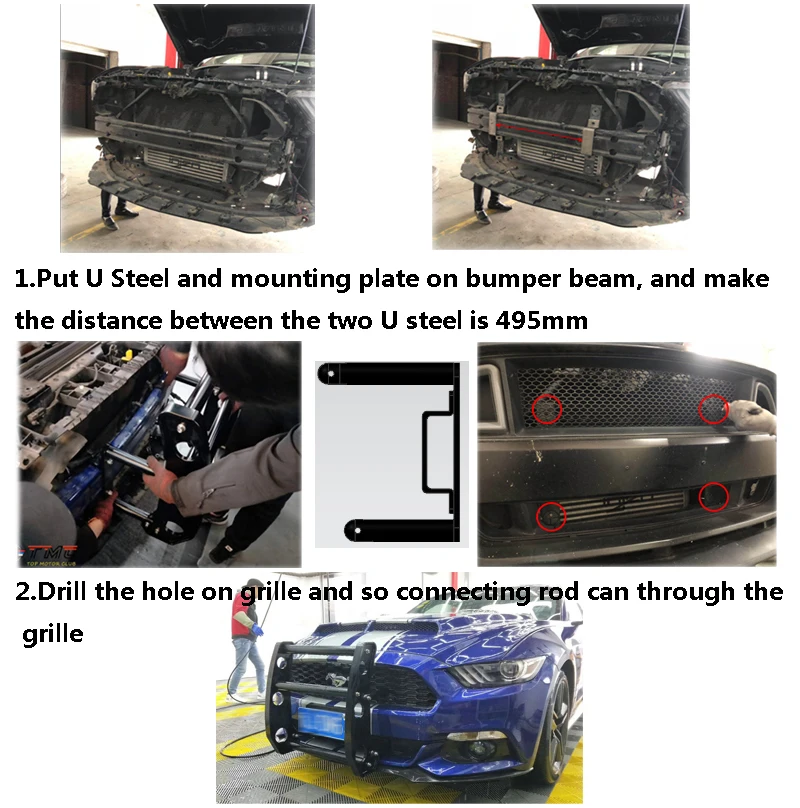 1.Put U Steel and mounting plate on bumper beam, and make the distance between the two U steel is 495mm

TMC
TOP MOTOR CLUB

2.Drill the hole on grille and so connecting rod can through the grille