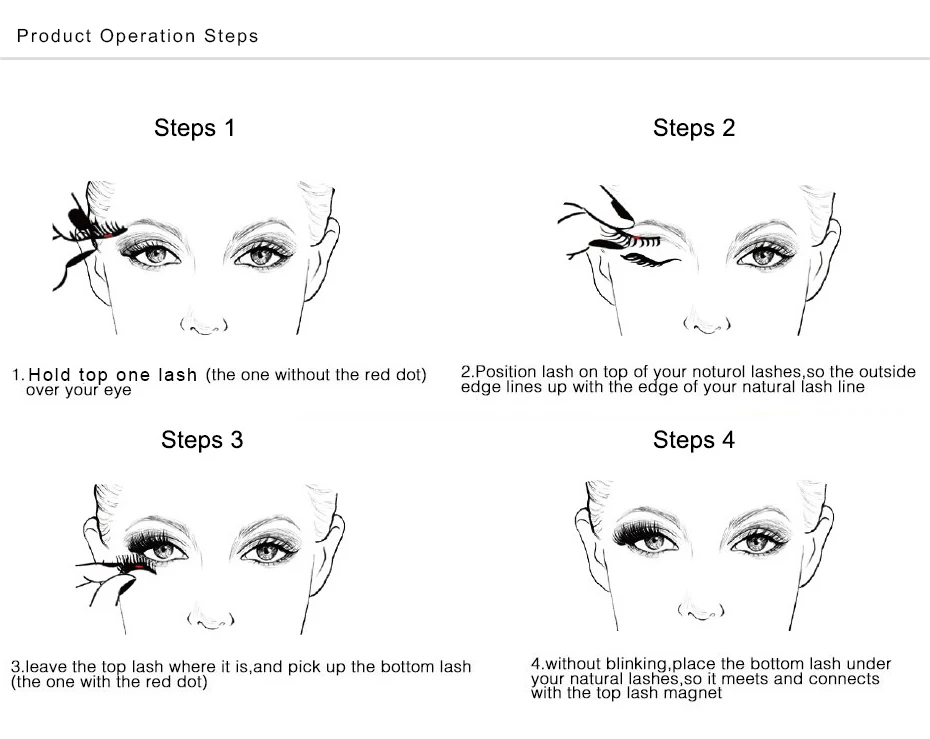 Product Operation Steps

Steps 1

1.Hold top one lash (the one without the red dot) over your eye

Steps 2

2.Position lash on top of your noturol lashes,so the outside edge lines up with the edge of your natural lash line

Steps 3

3.leave the top lash where it is,and pick up the bottom lash (the one with the red dot)

Steps 4

4.without blinking,place the bottom lash under your natural lashes,so it meets and connects with the top lash magnet