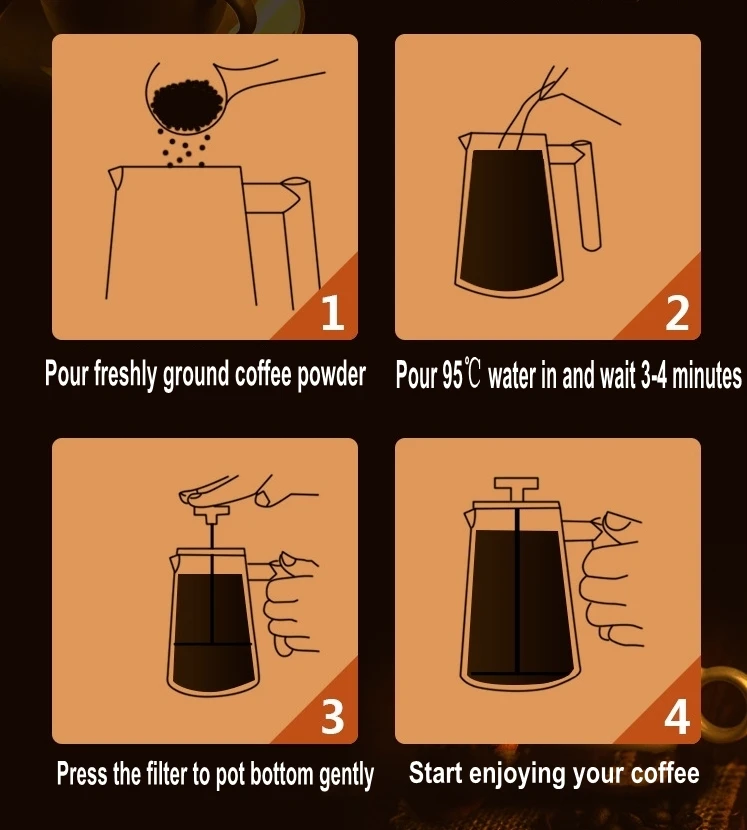 1

Pour freshly ground coffee powder

2

Pour 95℃ water in and wait 3-4 minutes

3

Press the filter to pot bottom gently

4

Start enjoying your coffee