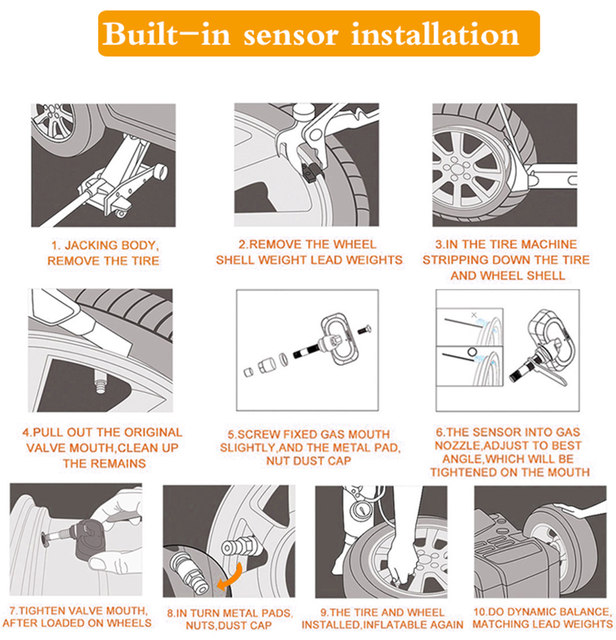 Built-in sensor installation

1. JACKING BODY, REMOVE THE TIRE

2.REMOVE THE WHEEL SHELL WEIGHT LEAD WEIGHTS

3.IN THE TIRE MACHINE STRIPPING DOWN THE TIRE AND WHEEL SHELL

4.PULL OUT THE ORIGINAL VALVE MOUTH,CLEAN UP THE REMAINS

5.SCREW FIXED GAS MOUTH SLIGHTLY,AND THE METAL PAD, NUT DUST CAP

6.THE SENSOR INTO GAS NOZZLE,ADJUST TO BEST ANGLE,WHICH WILL BE TIGHTENED ON THE MOUTH

7.TIGHTEN VALVE MOUTH, AFTER LOADED ON WHEELS

8.IN TURN METAL PADS, NUTS,DUST CAP

9.THE TIRE AND WHEEL INSTALLED,INFLATABLE AGAIN

10.DO DYNAMIC BALANCE, MATCHING LEAD WEIGHTS