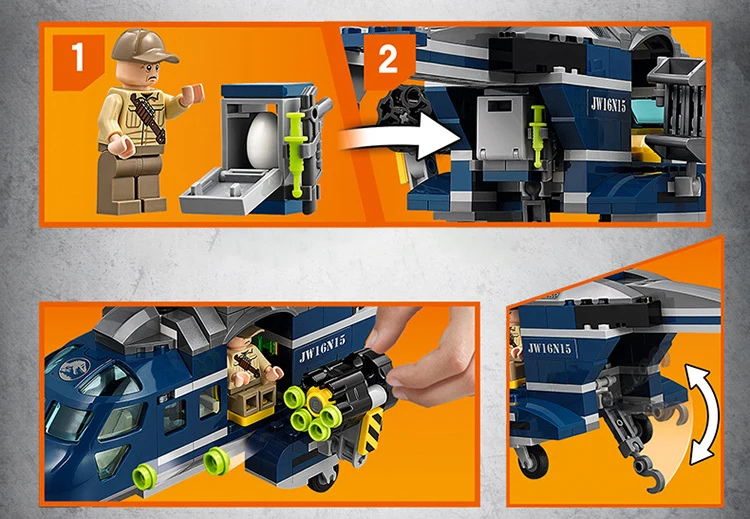 1

2

JW16N15

JW16N15

JW16N15