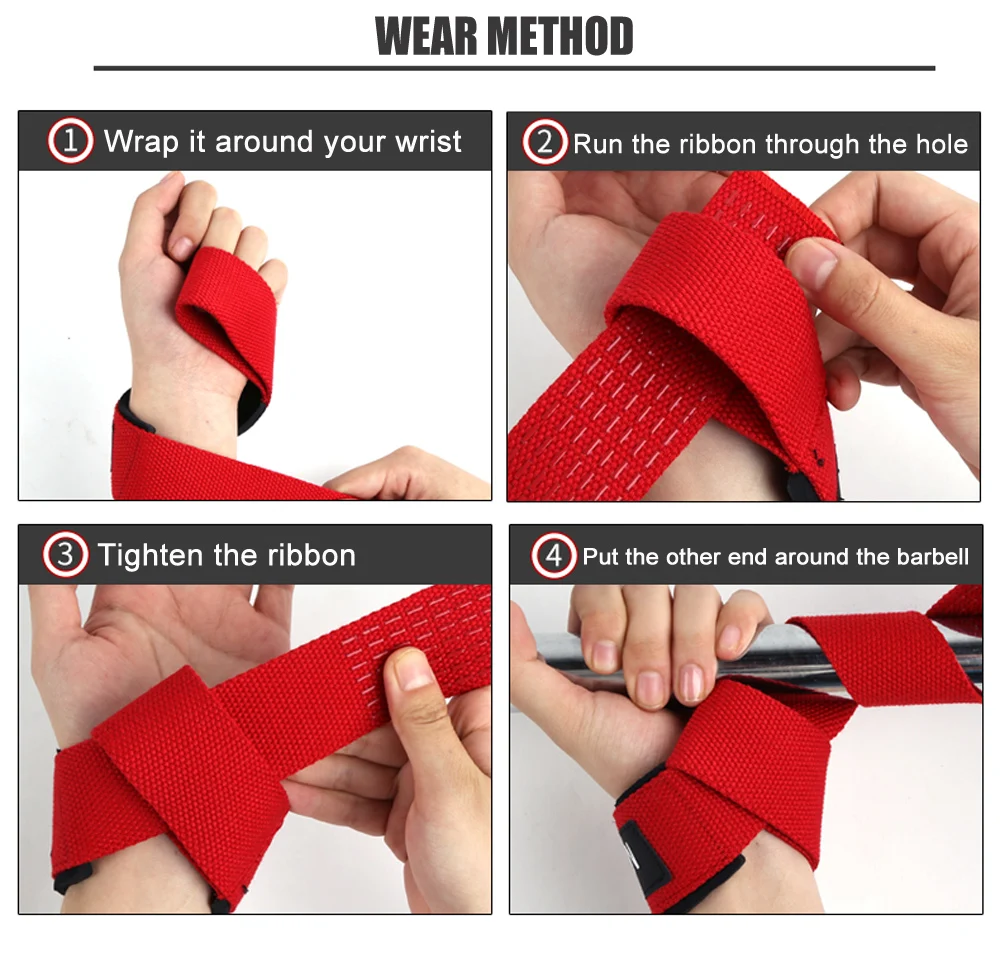 WEAR METHOD

1 Wrap it around your wrist

2 Run the ribbon through the hole

3 Tighten the ribbon

4 Put the other end around the barbell