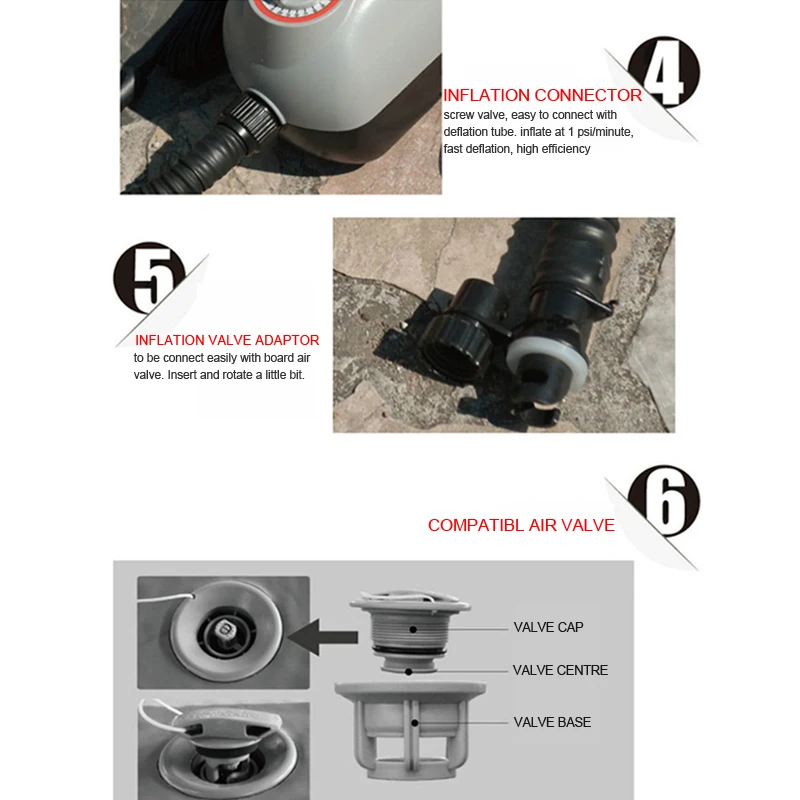 4

INFLATION CONNECTOR
screw valve, easy to connect with deflation tube. inflate at 1 psi/minute, fast deflation, high efficiency

5

INFLATION VALVE ADAPTOR
to be connect easily with board air valve. Insert and rotate a little bit.

6

COMPATIBL AIR VALVE

VALVE CAP
VALVE CENTRE
VALVE BASE