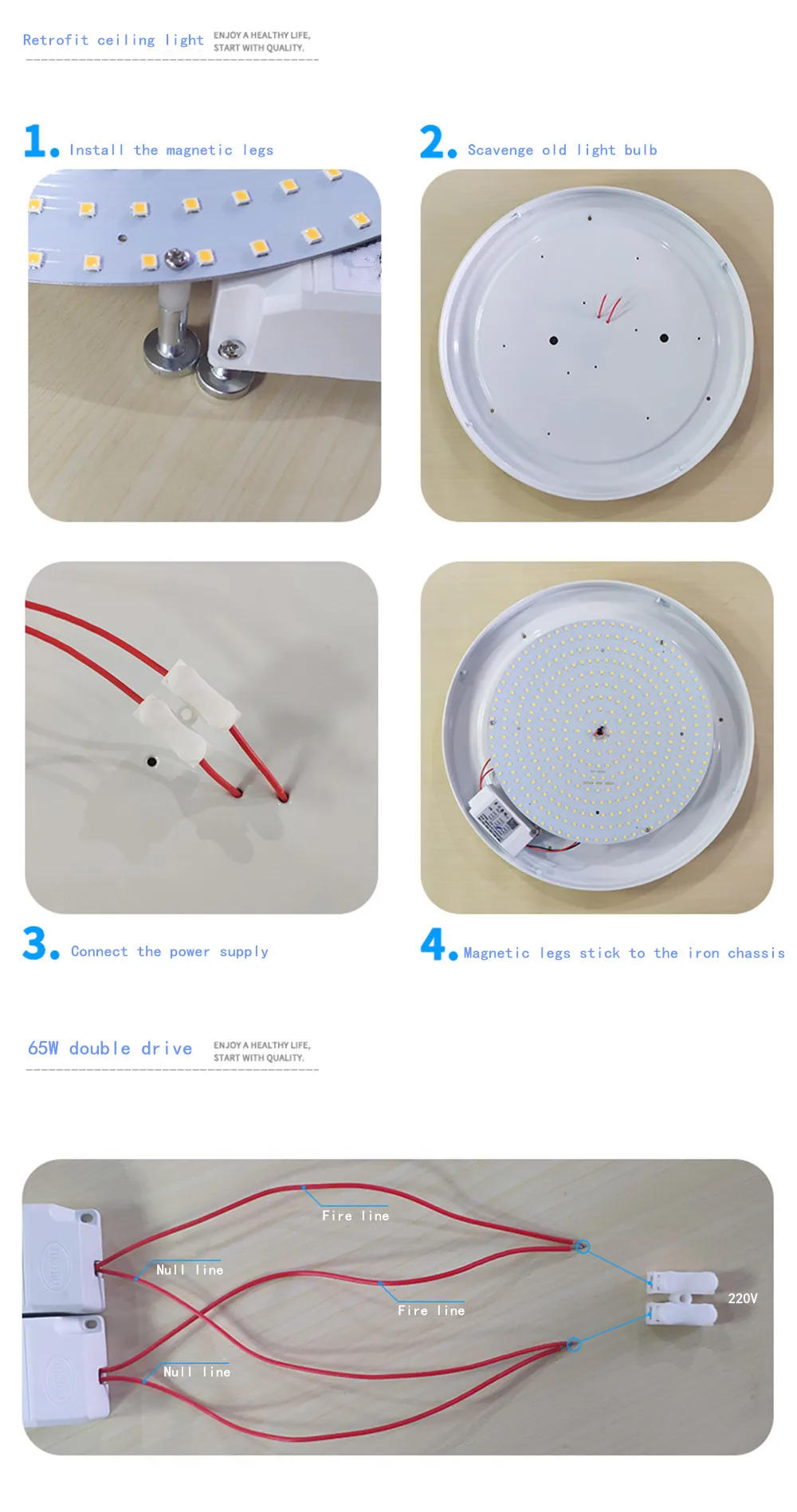 Retrofit ceiling light ENJOY A HEALTHY LIFE, START WITH QUALITY.

1. Install the magnetic legs

2. Scavenge old light bulb

3. Connect the power supply

4. Magnetic legs stick to the iron chassis

65W double drive ENJOY A HEALTHY LIFE, START WITH QUALITY.

Fire line

Null line

Fire line

Null line

220V