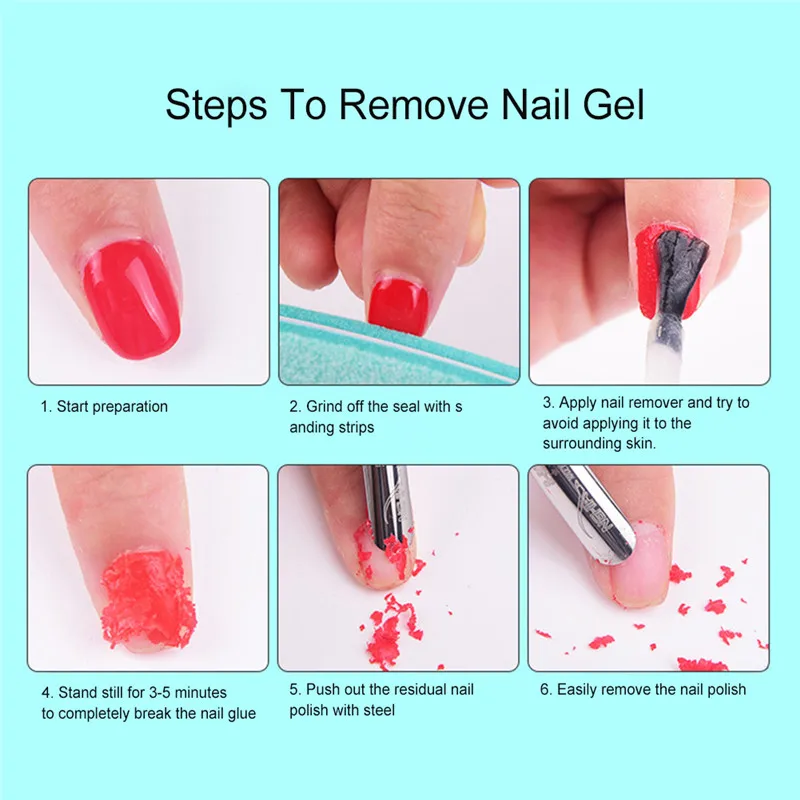 Steps To Remove Nail Gel

1. Start preparation

2. Grind off the seal with s anding strips

3. Apply nail remover and try to avoid applying it to the surrounding skin.

4. Stand still for 3-5 minutes to completely break the nail glue

5. Push out the residual nail polish with steel

6. Easily remove the nail polish