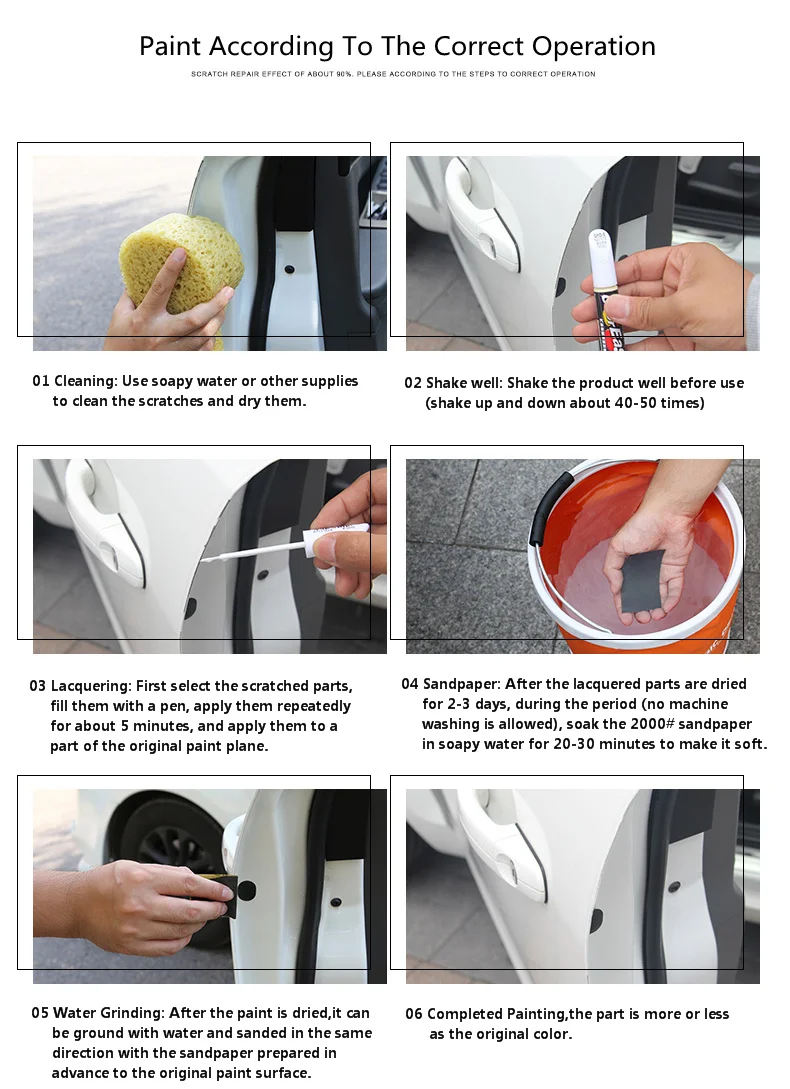 Paint According To The Correct Operation

SCRATCH REPAIR EFFECT OF ABOUT 90%. PLEASE ACCORDING TO THE STEPS TO CORRECT OPERATION

01 Cleaning: Use soapy water or other supplies to clean the scratches and dry them.

02 Shake well: Shake the product well before use (shake up and down about 40-50 times)

03 Lacquering: First select the scratched parts, fill them with a pen, apply them repeatedly for about 5 minutes, and apply them to a part of the original paint plane.

04 Sandpaper: After the lacquered parts are dried for 2-3 days, during the period (no machine washing is allowed), soak the 2000# sandpaper in soapy water for 20-30 minutes to make it soft.

05 Water Grinding: After the paint is dried,it can be ground with water and sanded in the same direction with the sandpaper prepared in advance to the original paint surface.

06 Completed Painting,the part is more or less as the original color.