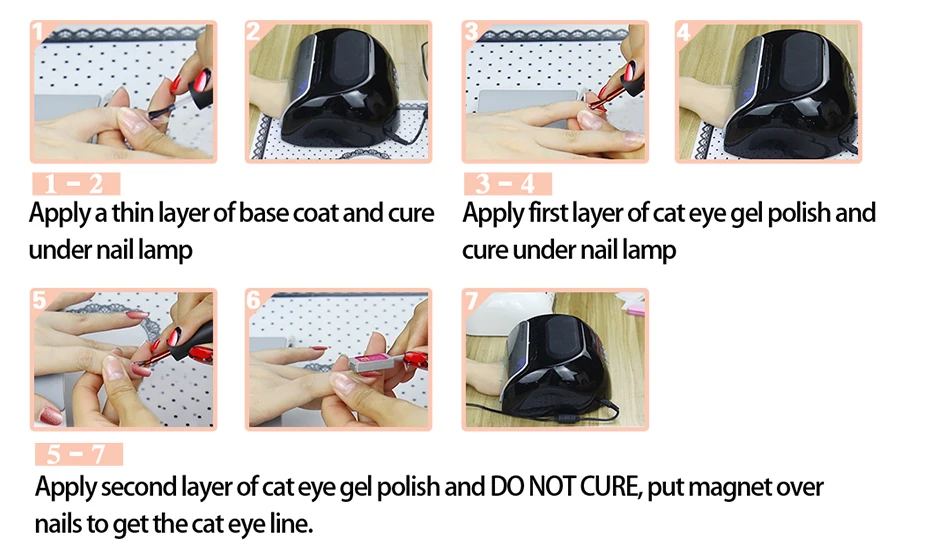 1

2

3

4

1 - 2
Apply a thin layer of base coat and cure under nail lamp

3 - 4
Apply first layer of cat eye gel polish and cure under nail lamp

5

6

7

5 - 7
Apply second layer of cat eye gel polish and DO NOT CURE, put magnet over nails to get the cat eye line.