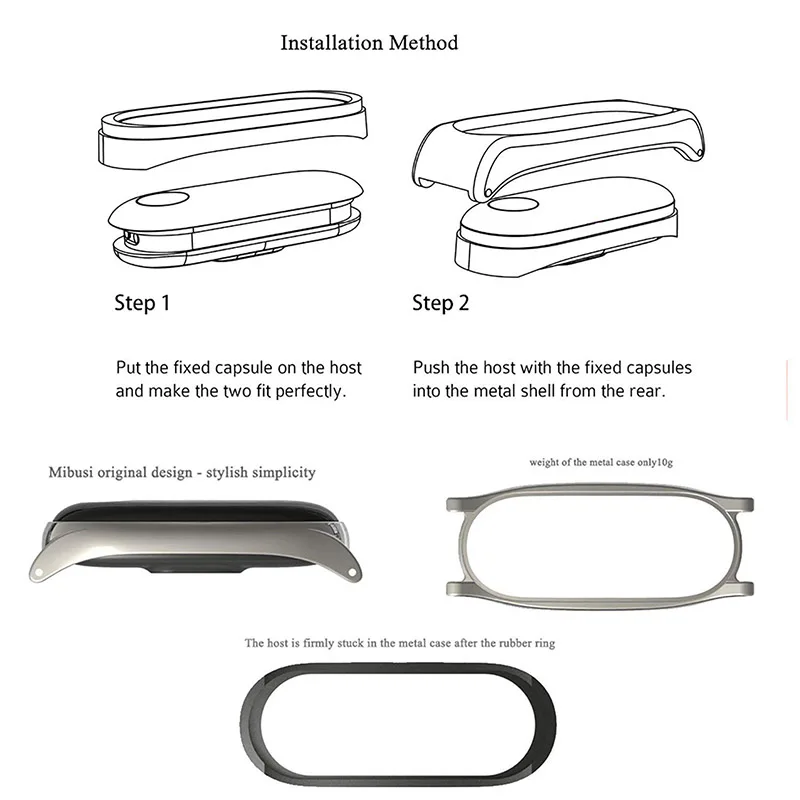 Installation Method

Step 1

Put the fixed capsule on the host and make the two fit perfectly.

Step 2

Push the host with the fixed capsules into the metal shell from the rear.

Mibusi original design - stylish simplicity

weight of the metal case only10g

The host is firmly stuck in the metal case after the rubber ring