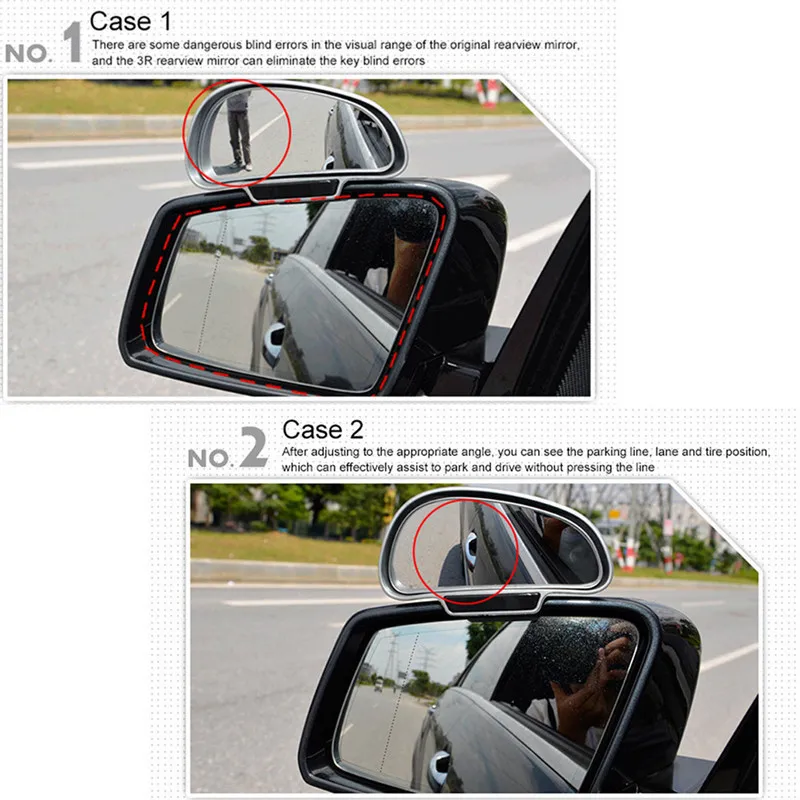 NO. 1 Case 1
There are some dangerous blind errors in the visual range of the original rearview mirror, and the 3R rearview mirror can eliminate the key blind errors

NO. 2 Case 2
After adjusting to the appropriate angle, you can see the parking line, lane and tire position, which can effectively assist to park and drive without pressing the line