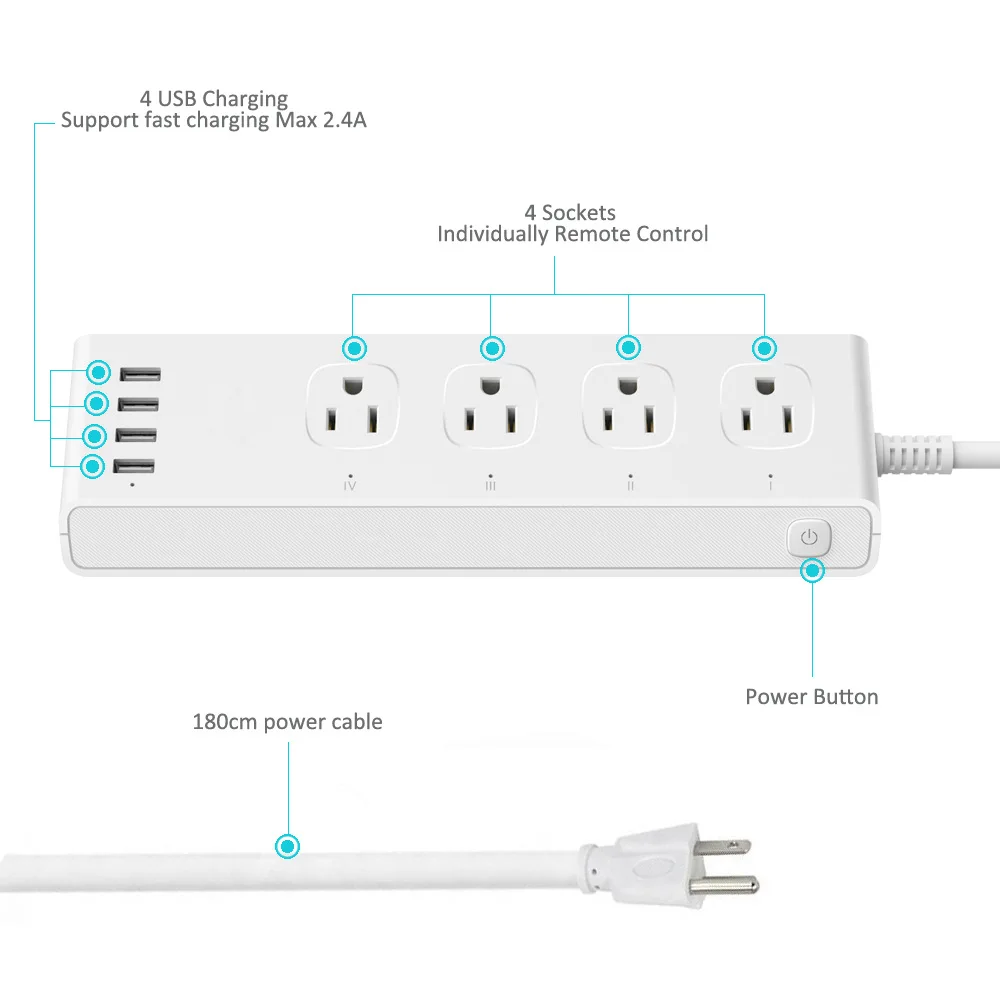 4 USB Charging
Support fast charging Max 2.4A

4 Sockets
Individually Remote Control

IV III II I

Power Button

180cm power cable