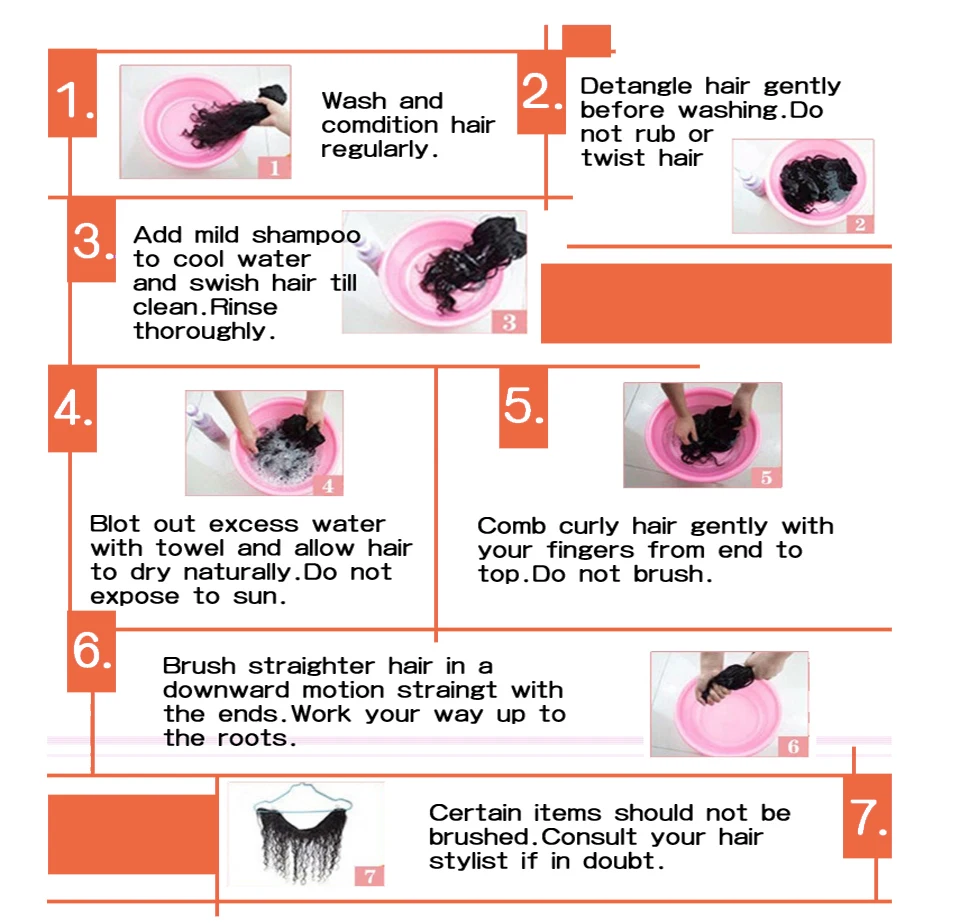 1.

1

Wash and comdition hair regularly.

2.

Detangle hair gently before washing.Do not rub or twist hair

2

3.

Add mild shampoo to cool water and swish hair till clean.Rinse thoroughly.

3

4.

4

Blot out excess water with towel and allow hair to dry naturally.Do not expose to sun.

5.

5

Comb curly hair gently with your fingers from end to top.Do not brush.

6.

Brush straighter hair in a downward motion straingt with the ends.Work your way up to the roots.

6

7

Certain items should not be brushed.Consult your hair stylist if in doubt.

7.