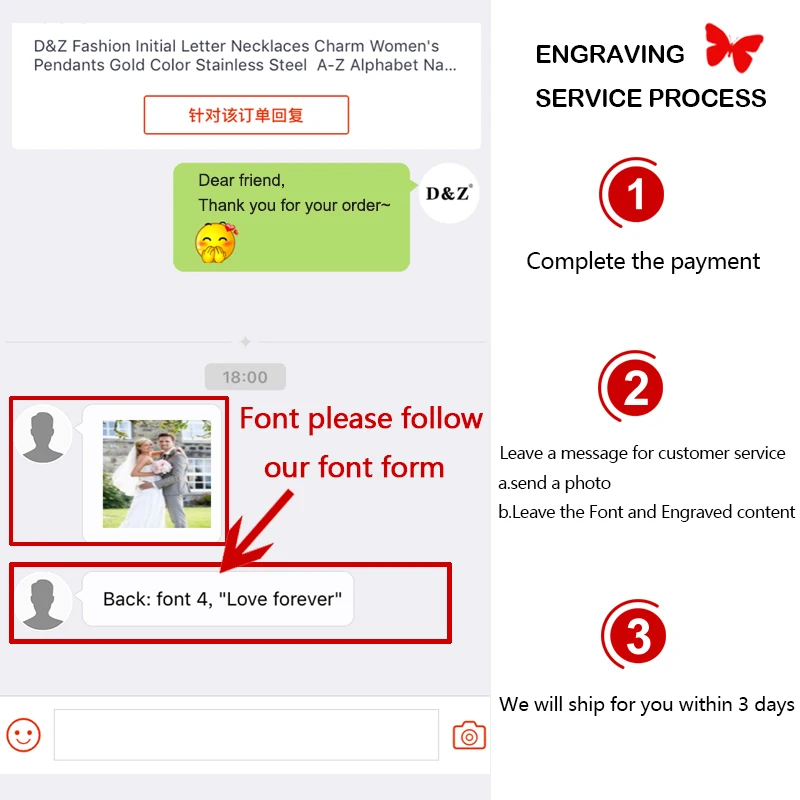 D&Z Fashion Initial Letter Necklaces Charm Women's Pendants Gold Color Stainless Steel A-Z Alphabet Na...

针对该订单回复

Dear friend,
Thank you for your order~

D&Z

18:00

Font please follow our font form

Back: font 4, "Love forever"

ENGRAVING SERVICE PROCESS

1

Complete the payment

2

Leave a message for customer service
a.send a photo
b.Leave the Font and Engraved content

3

We will ship for you within 3 days