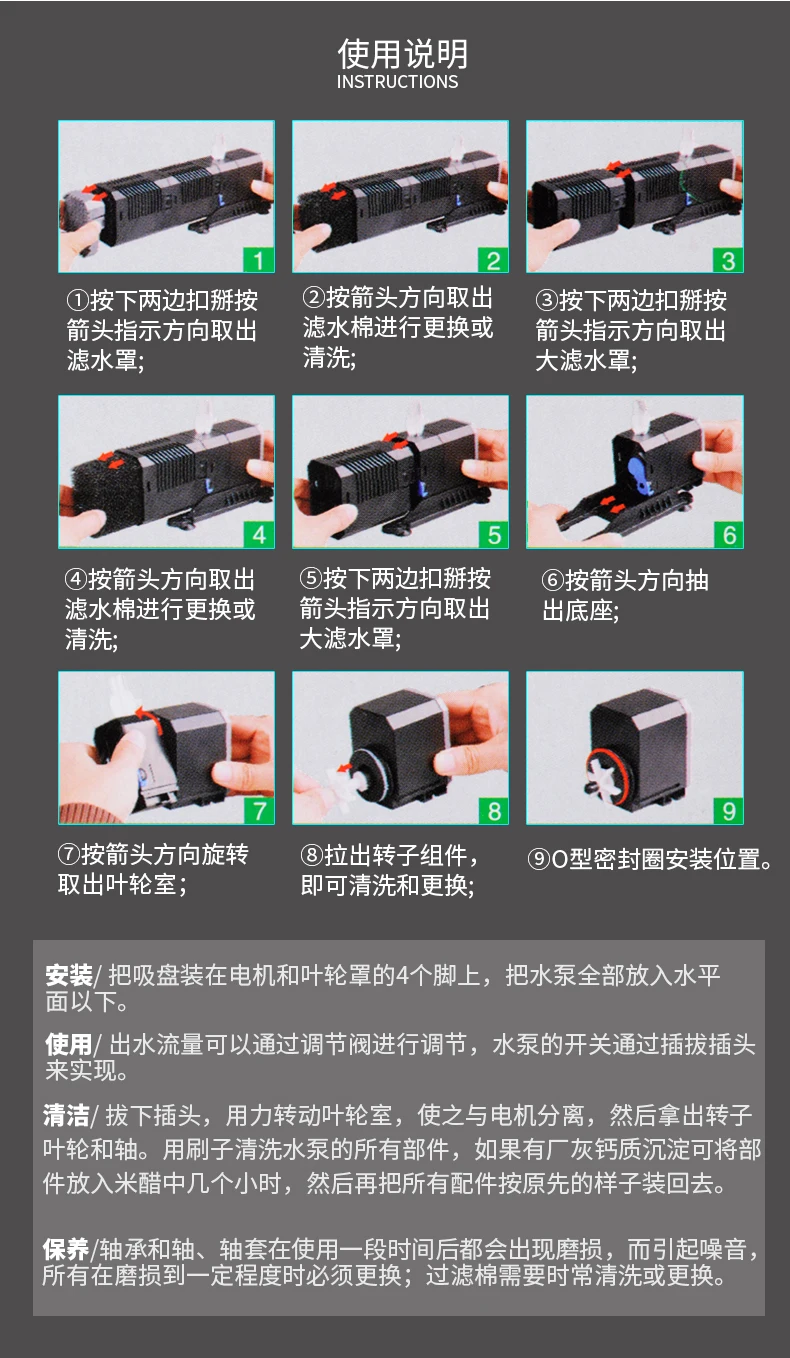 使用说明
INSTRUCTIONS

1

①按下两边扣掰按箭头指示方向取出滤水罩;

2

②按箭头方向取出滤水棉进行更换或清洗;

3

③按下两边扣掰按箭头指示方向取出大滤水罩;

4

④按箭头方向取出滤水棉进行更换或清洗;

5

⑤按下两边扣掰按箭头指示方向取出大滤水罩;

6

⑥按箭头方向抽出底座;

7

⑦按箭头方向旋转取出叶轮室；

8

⑧拉出转子组件，即可清洗和更换;

9

⑨O型密封圈安装位置。

安装/ 把吸盘装在电机和叶轮罩的4个脚上，把水泵全部放入水平面以下。

使用/ 出水流量可以通过调节阀进行调节，水泵的开关通过插拔插头来实现。

清洁/ 拔下插头，用力转动叶轮室，使之与电机分离，然后拿出转子叶轮和轴。用刷子清洗水泵的所有部件，如果有厂灰钙质沉淀可将部件放入米醋中几个小时，然后再把所有配件按原先的样子装回去。

保养/轴承和轴、轴套在使用一段时间后都会出现磨损，而引起噪音，所有在磨损到一定程度时必须更换；过滤棉需要时常清洗或更换。