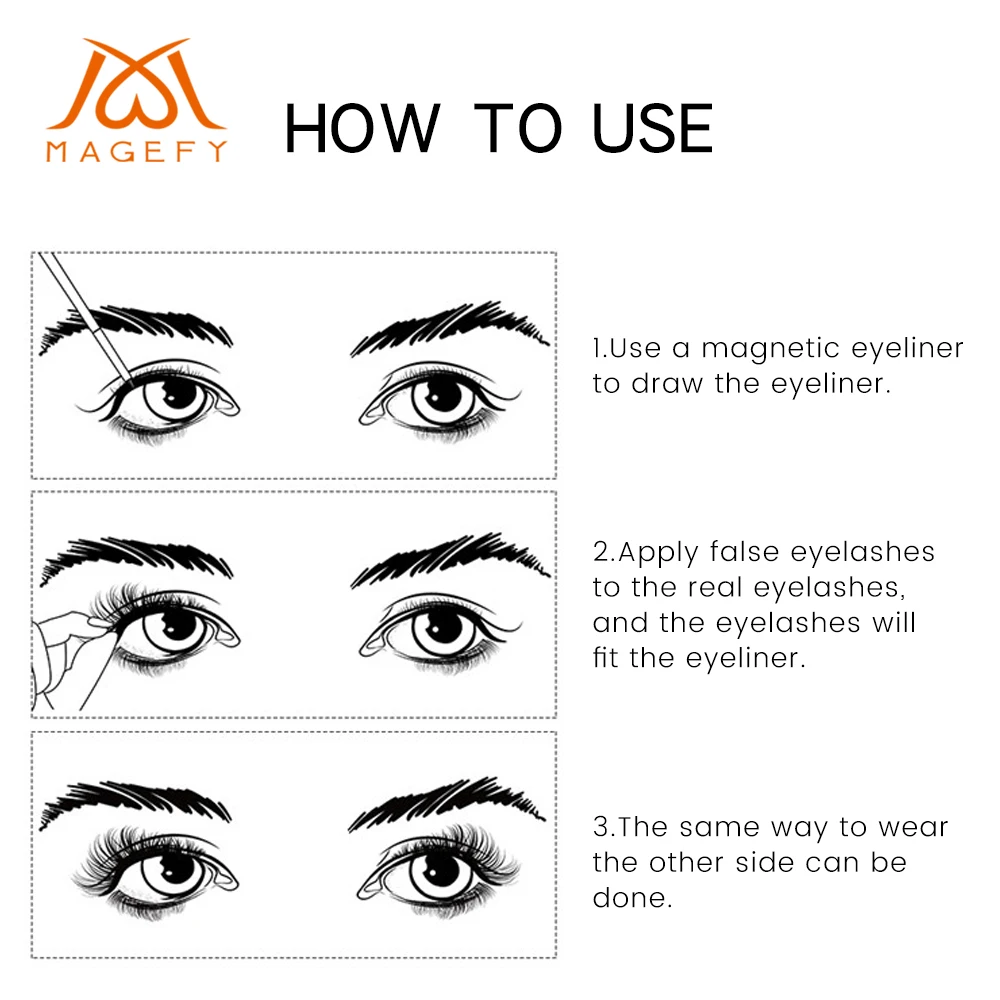 MAGEFY

HOW TO USE

1.Use a magnetic eyeliner to draw the eyeliner.

2.Apply false eyelashes to the real eyelashes, and the eyelashes will fit the eyeliner.

3.The same way to wear the other side can be done.