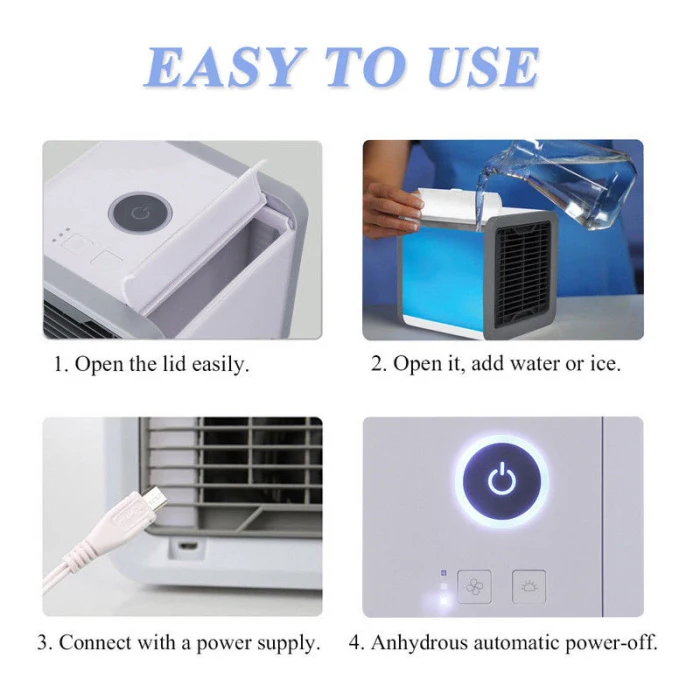 EASY TO USE

1. Open the lid easily.

2. Open it, add water or ice.

3. Connect with a power supply.

4. Anhydrous automatic power-off.