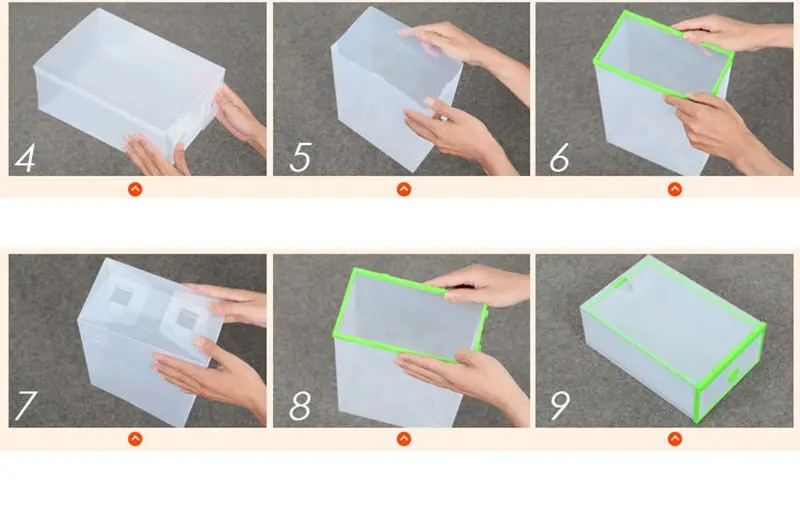 4

5

6

7

8

9