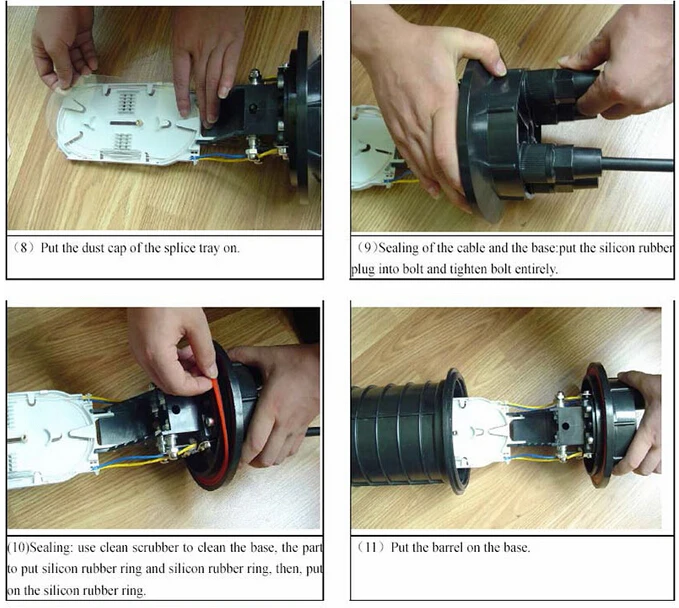 （8）Put the dust cap of the splice tray on.

（9)Sealing of the cable and the base:put the silicon rubber plug into bolt and tighten bolt entirely.

(10)Sealing: use clean scrubber to clean the base, the part to put silicon rubber ring and silicon rubber ring, then, put on the silicon rubber ring.

（11）Put the barrel on the base.