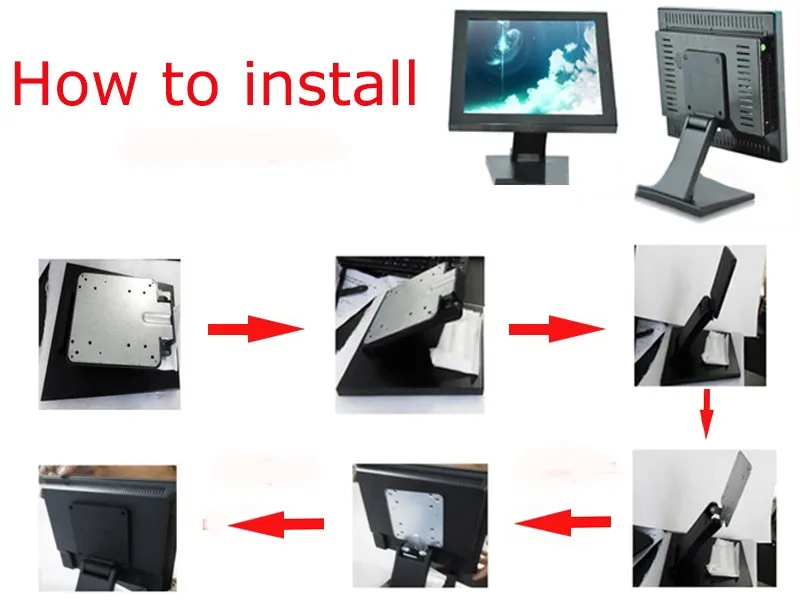 How to install