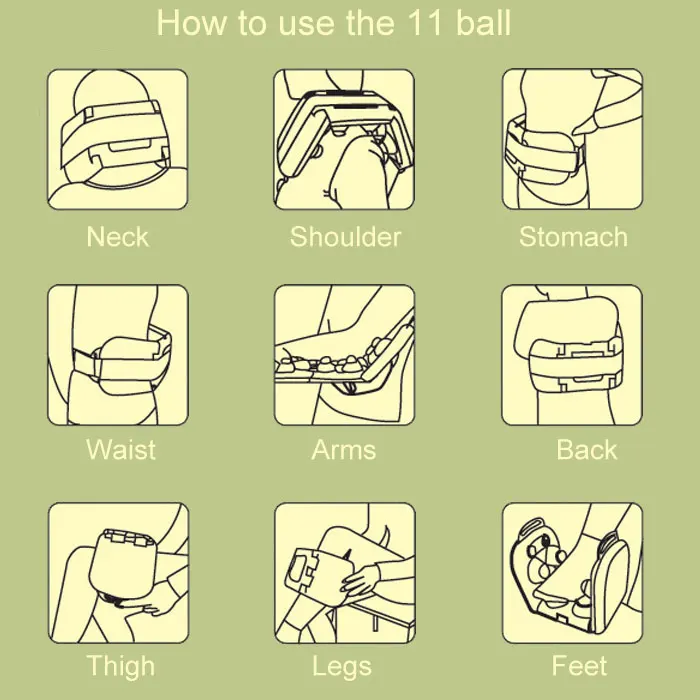 How to use the 11 ball

Neck

Shoulder

Stomach

Waist

Arms

Back

Thigh

Legs

Feet