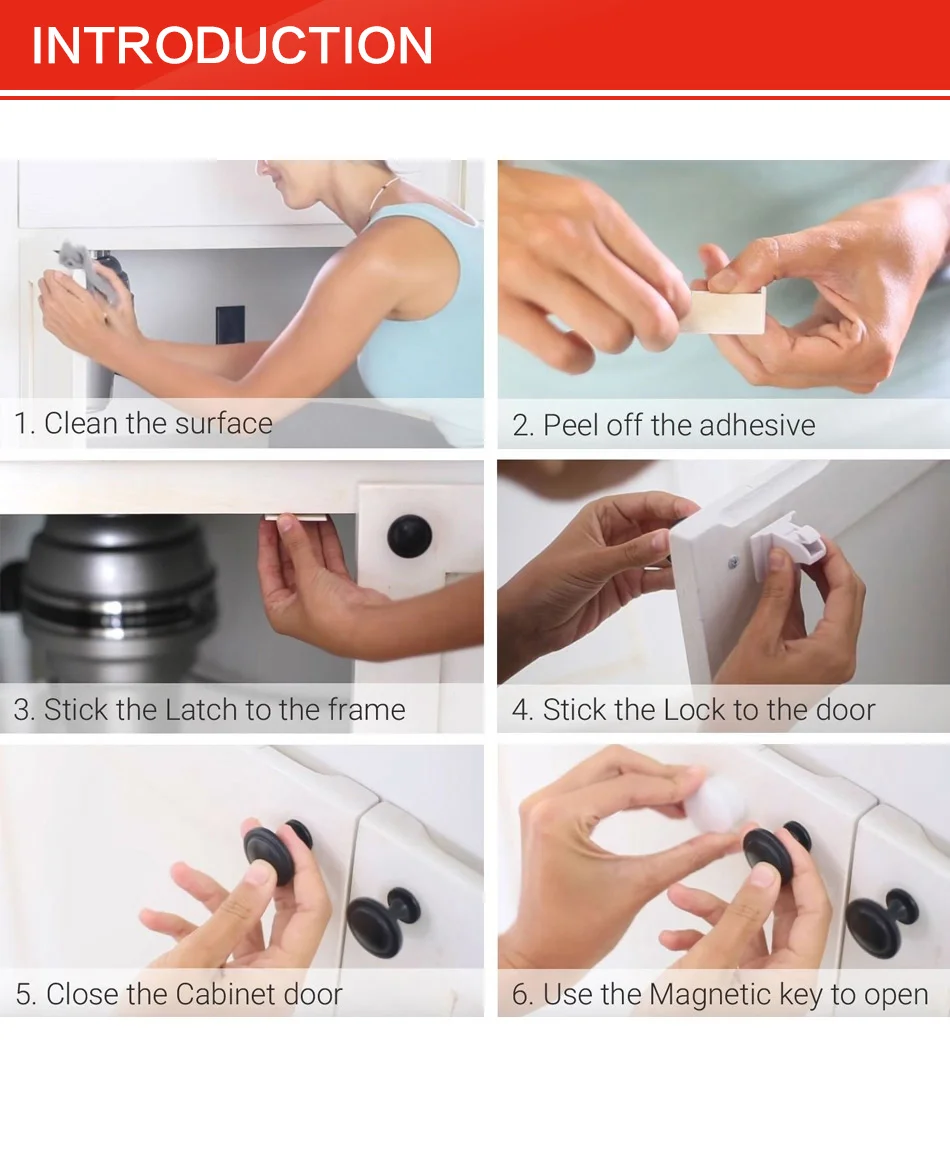 INTRODUCTION

1. Clean the surface

2. Peel off the adhesive

3. Stick the Latch to the frame

4. Stick the Lock to the door

5. Close the Cabinet door

6. Use the Magnetic key to open