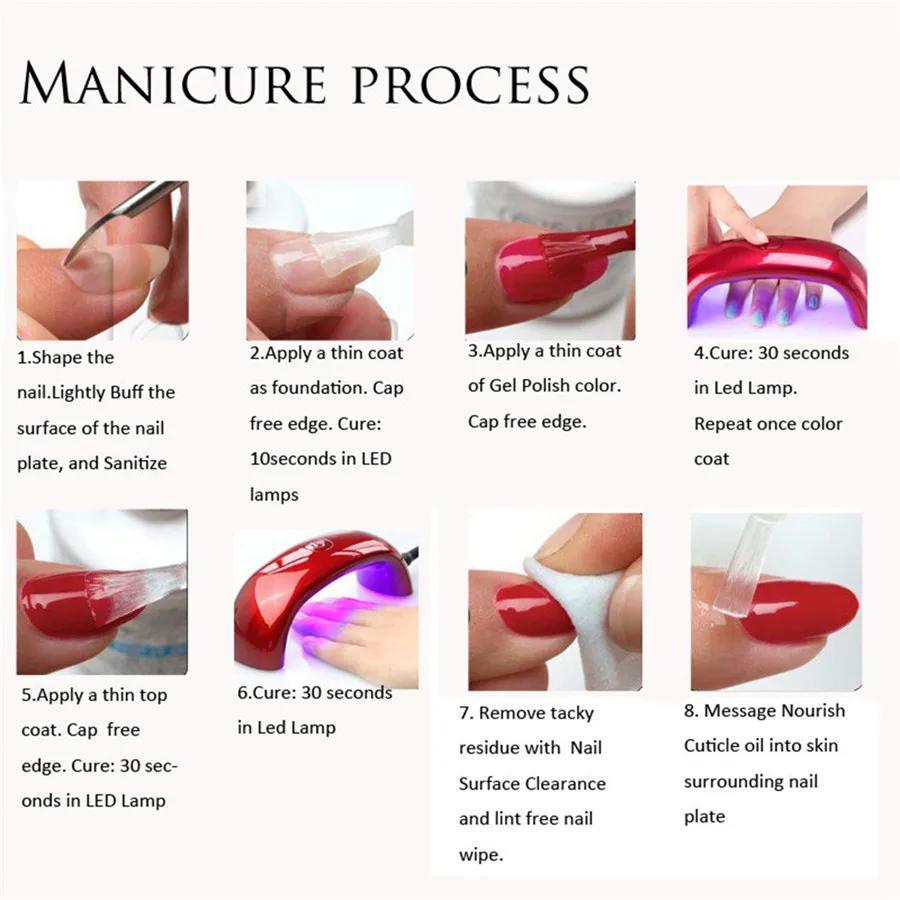 MANICURE PROCESS

1.Shape the nail.Lightly Buff the surface of the nail plate, and Sanitize

2.Apply a thin coat as foundation. Cap free edge. Cure: 10seconds in LED lamps

3.Apply a thin coat of Gel Polish color. Cap free edge.

4.Cure: 30 seconds in Led Lamp. Repeat once color coat

5.Apply a thin top coat. Cap free edge. Cure: 30 seconds in LED Lamp

6.Cure: 30 seconds in Led Lamp

7. Remove tacky residue with Nail Surface Clearance and lint free nail wipe.

8. Message Nourish Cuticle oil into skin surrounding nail plate