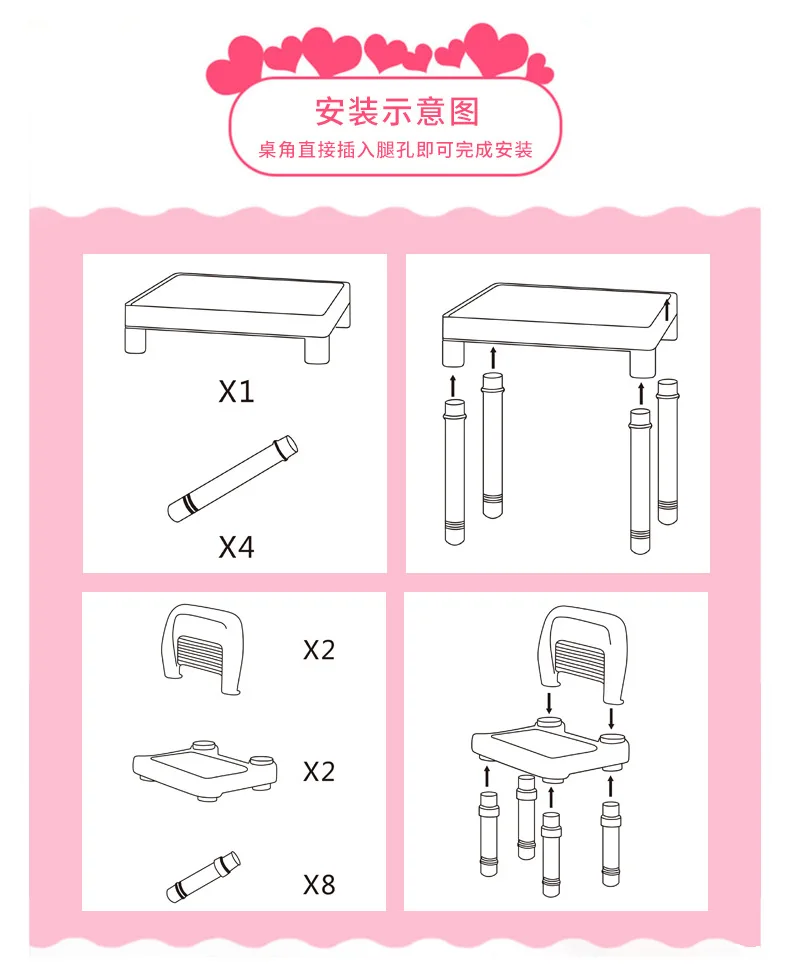 安装示意图

桌角直接插入腿孔即可完成安装

X1

X4

X2

X2

X8