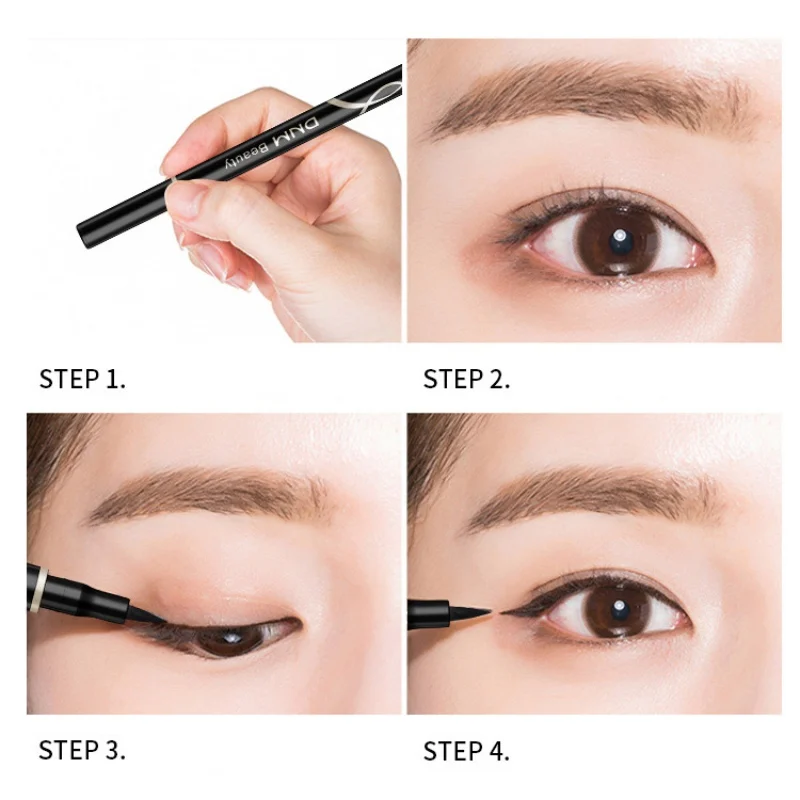 DNM Beauty

STEP 1.

STEP 2.

STEP 3.

STEP 4.