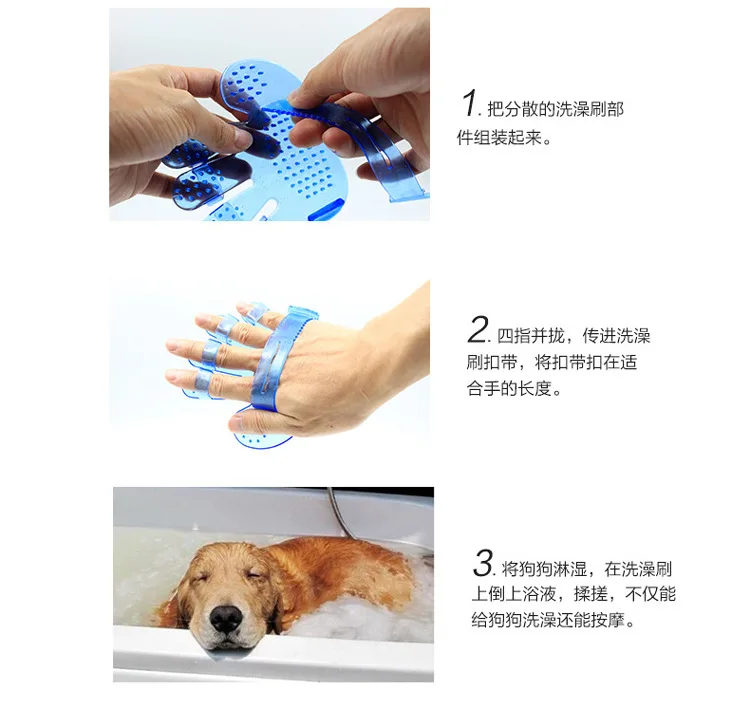 1. 把分散的洗澡刷部件组装起来。

2. 四指并拢，传进洗澡刷扣带，将扣带扣在适合手的长度。

3. 将狗狗淋湿，在洗澡刷上倒上浴液，揉搓，不仅能给狗狗洗澡还能按摩。