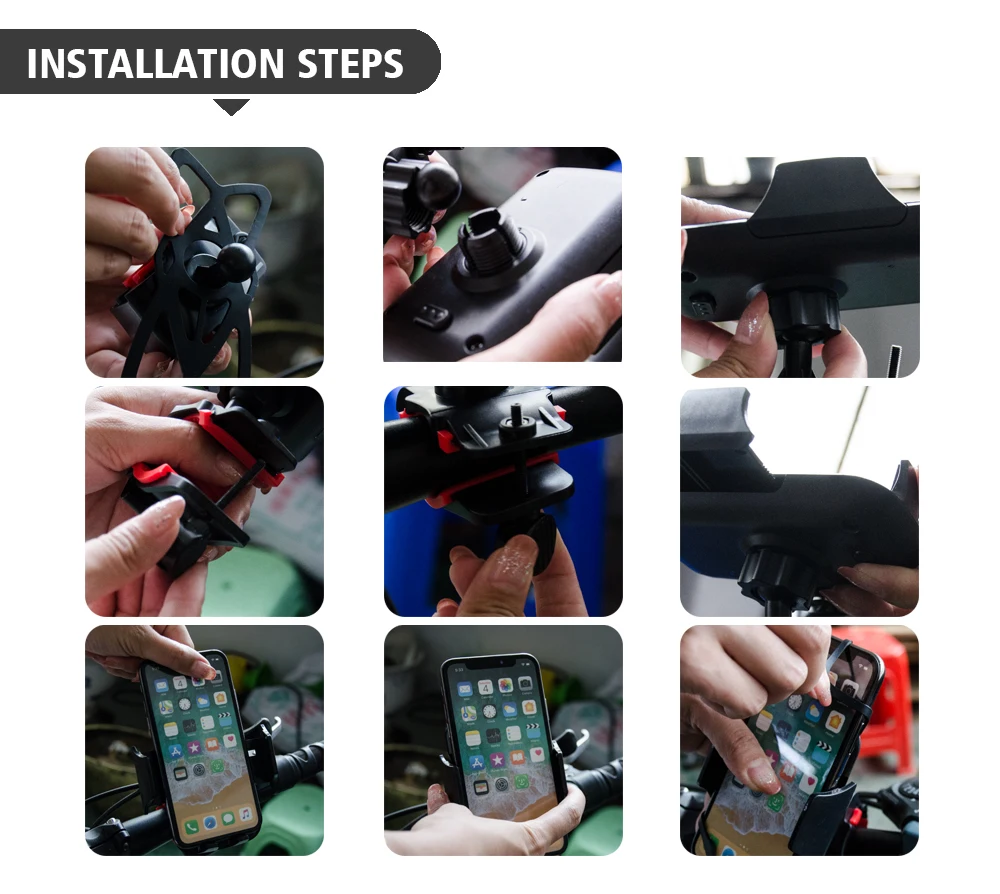 INSTALLATION STEPS