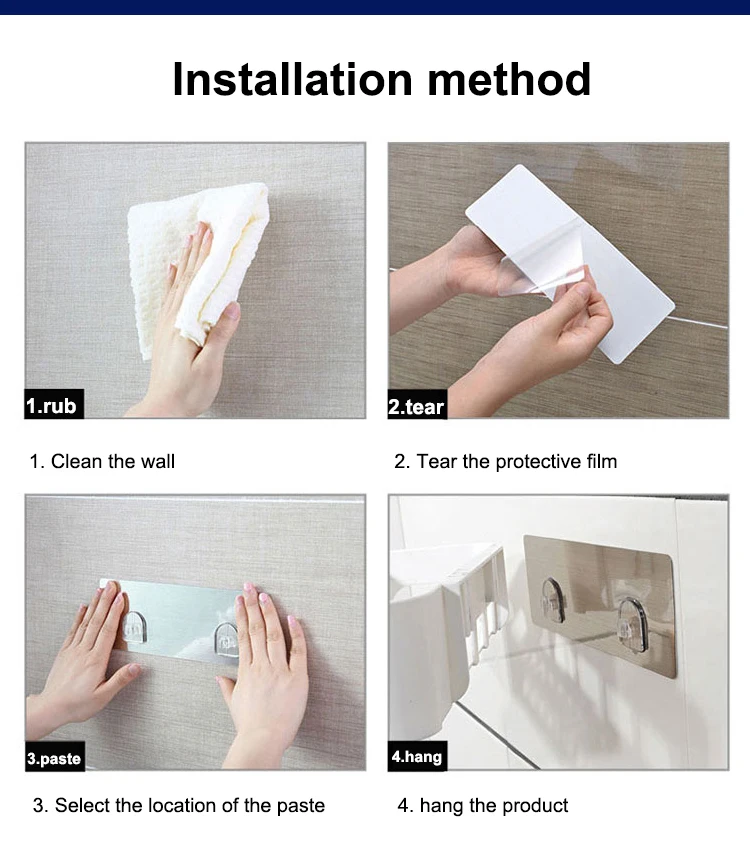 Installation method

1.rub

1. Clean the wall

2.tear

2. Tear the protective film

3.paste

3. Select the location of the paste

4.hang

4. hang the product