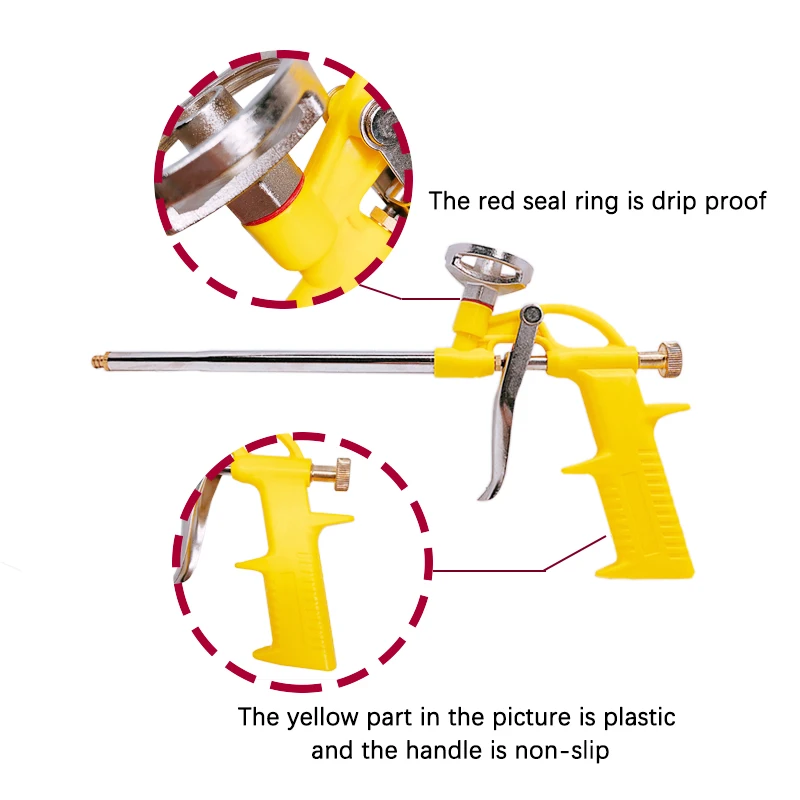 The red seal ring is drip proof

The yellow part in the picture is plastic and the handle is non-slip