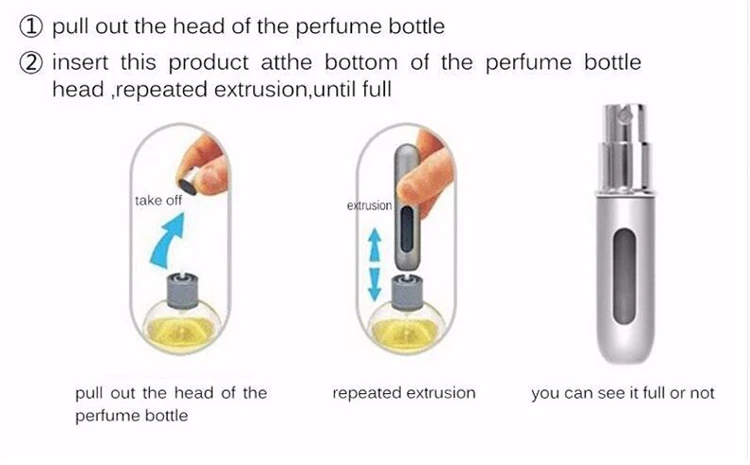 ① pull out the head of the perfume bottle

② insert this product atthe bottom of the perfume bottle head ,repeated extrusion,until full

take off

extrusion

pull out the head of the perfume bottle

repeated extrusion

you can see it full or not