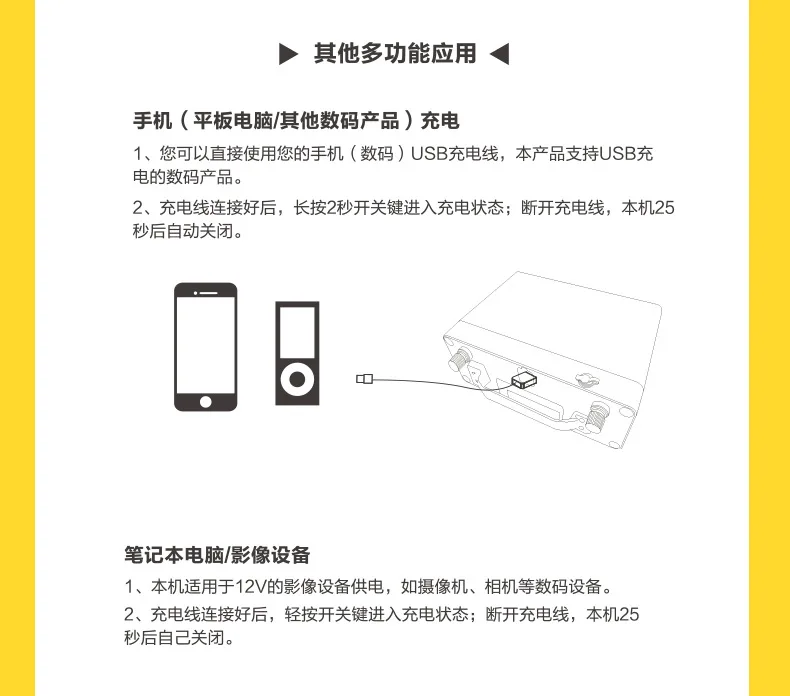 ▶ 其他多功能应用 ◀

手机（平板电脑/其他数码产品）充电

1、您可以直接使用您的手机（数码）USB充电线，本产品支持USB充电的数码产品。

2、充电线连接好后，长按2秒开关键进入充电状态；断开充电线，本机25秒后自动关闭。

笔记本电脑/影像设备

1、本机适用于12V的影像设备供电，如摄像机、相机等数码设备。

2、充电线连接好后，轻按开关键进入充电状态；断开充电线，本机25秒后自己关闭。