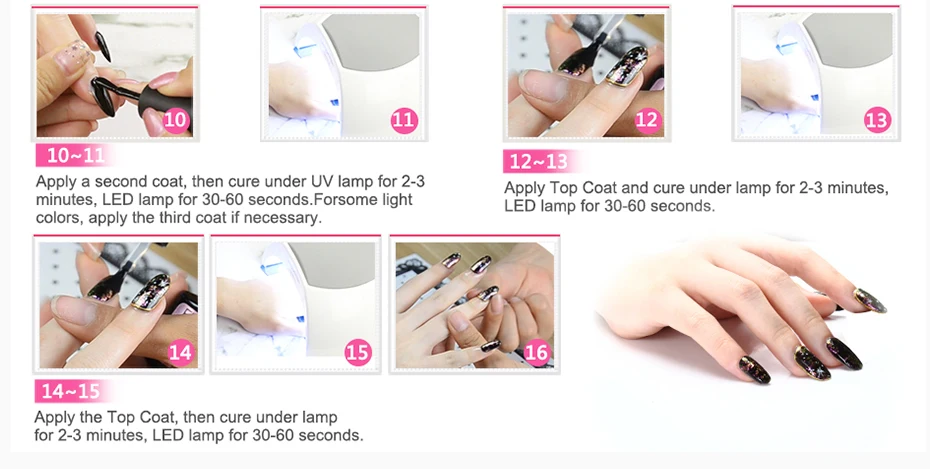 10

11

10~11

Apply a second coat, then cure under UV lamp for 2-3 minutes, LED lamp for 30-60 seconds.Forsome light colors, apply the third coat if necessary.

12

13

12~13

Apply Top Coat and cure under lamp for 2-3 minutes, LED lamp for 30-60 seconds.

14

15

16

14~15

Apply the Top Coat, then cure under lamp for 2-3 minutes, LED lamp for 30-60 seconds.