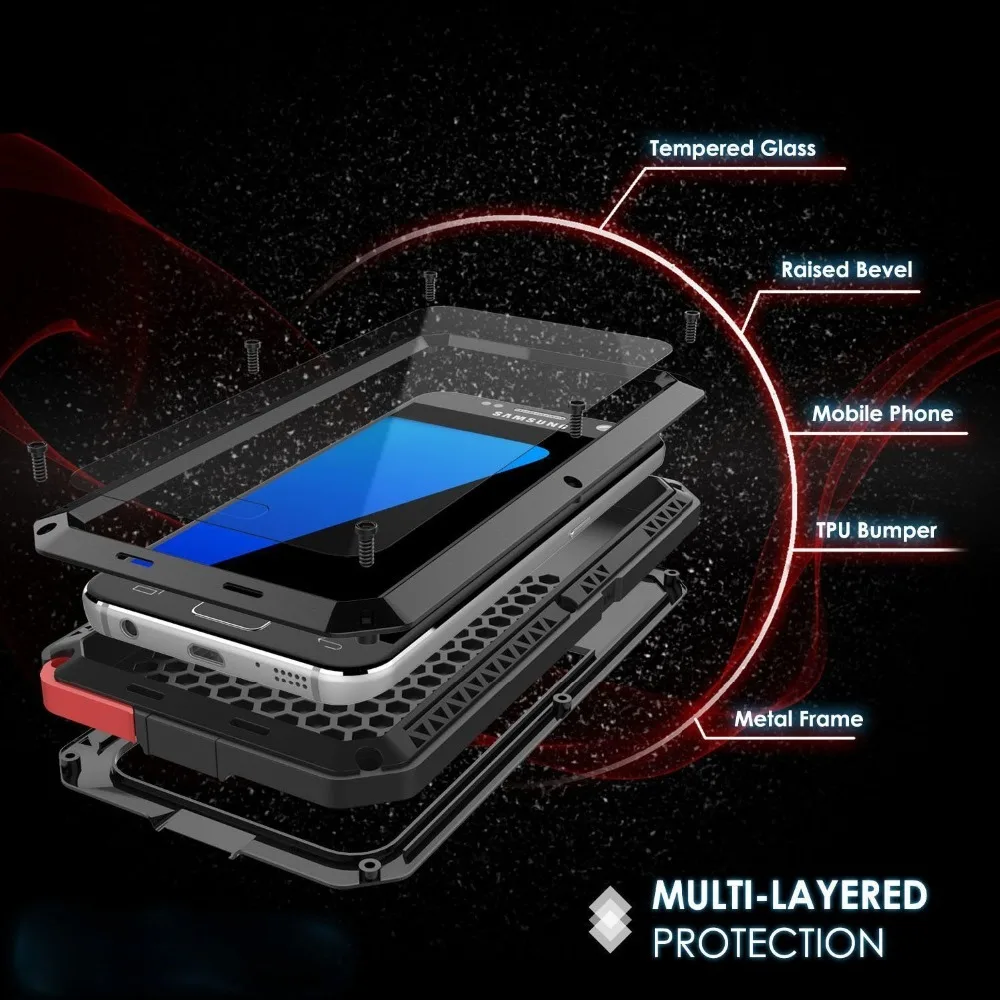 Tempered Glass

Raised Bevel

Mobile Phone

TPU Bumper

Metal Frame

SAMSUNG

MULTI-LAYERED
PROTECTION