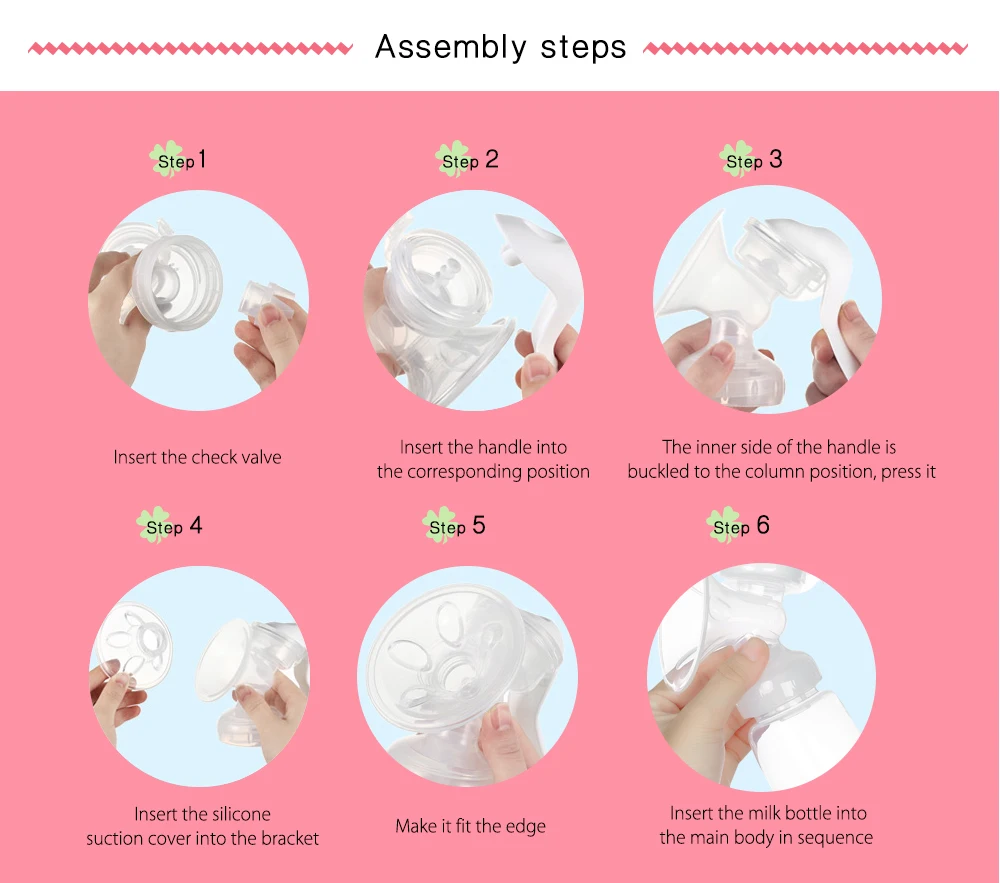 Assembly steps

Step 1

Insert the check valve

Step 2

Insert the handle into the corresponding position

Step 3

The inner side of the handle is buckled to the column position, press it

Step 4

Insert the silicone suction cover into the bracket

Step 5

Make it fit the edge

Step 6

Insert the milk bottle into the main body in sequence