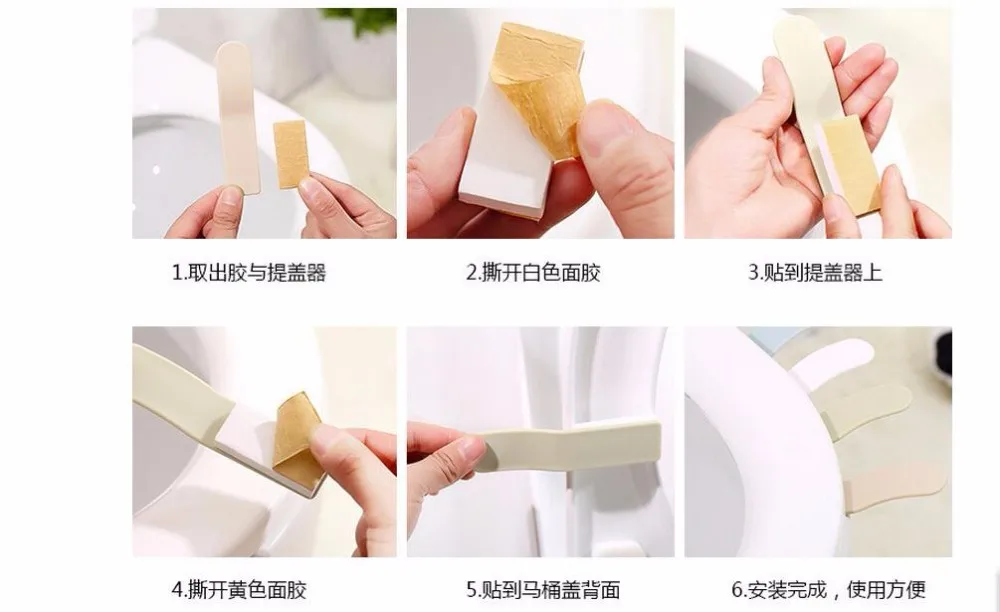 1.取出胶与提盖器

2.撕开白色面胶

3.贴到提盖器上

4.撕开黄色面胶

5.贴到马桶盖背面

6.安装完成，使用方便