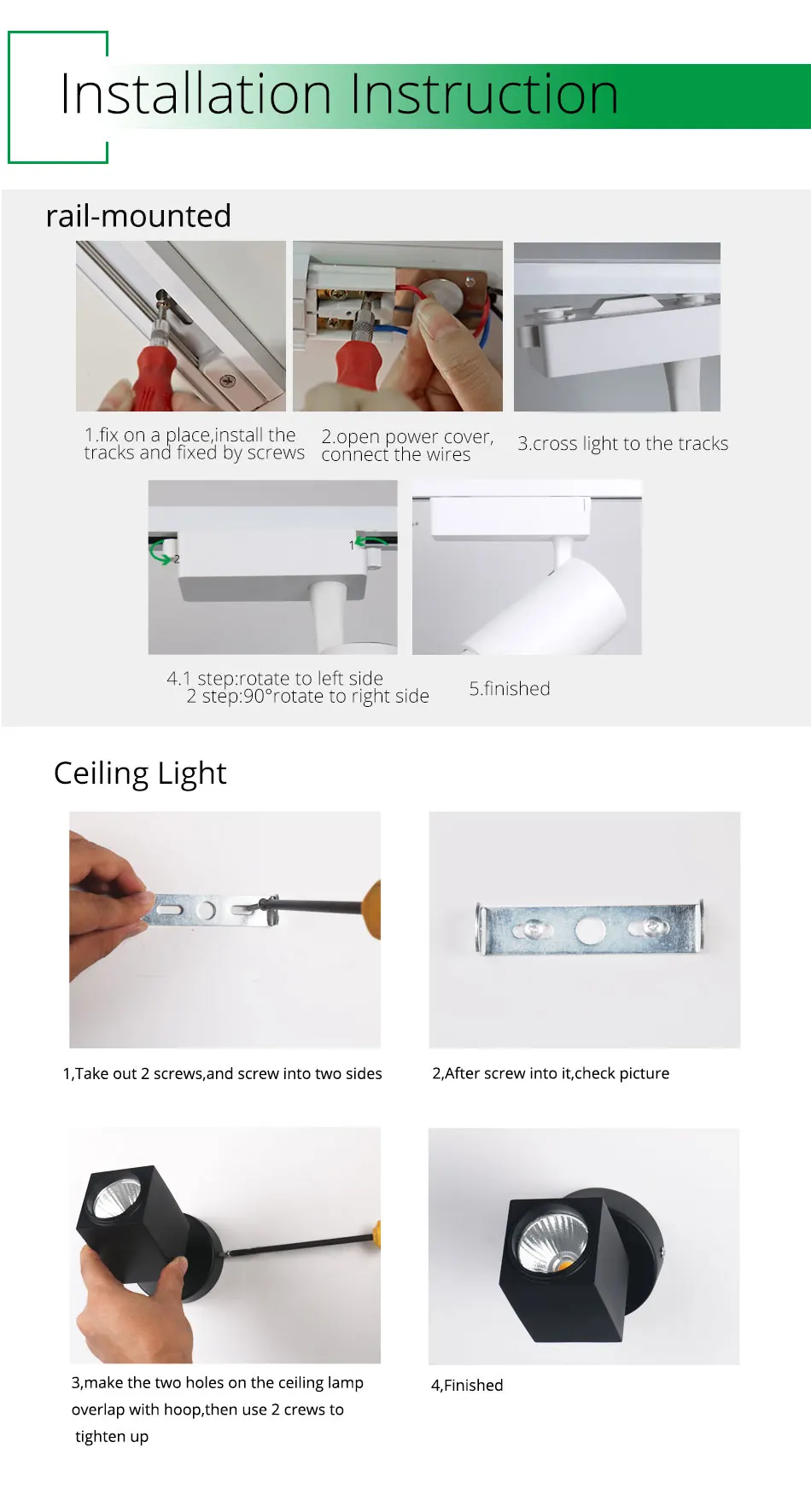 Installation Instruction

rail-mounted

1.fix on a place,install the tracks and fixed by screws

2.open power cover, connect the wires

3.cross light to the tracks

2

1

4.1 step:rotate to left side
2 step:90°rotate to right side

5.finished

Ceiling Light

1,Take out 2 screws,and screw into two sides

2,After screw into it,check picture

3,make the two holes on the ceiling lamp overlap with hoop,then use 2 crews to tighten up

4,Finished