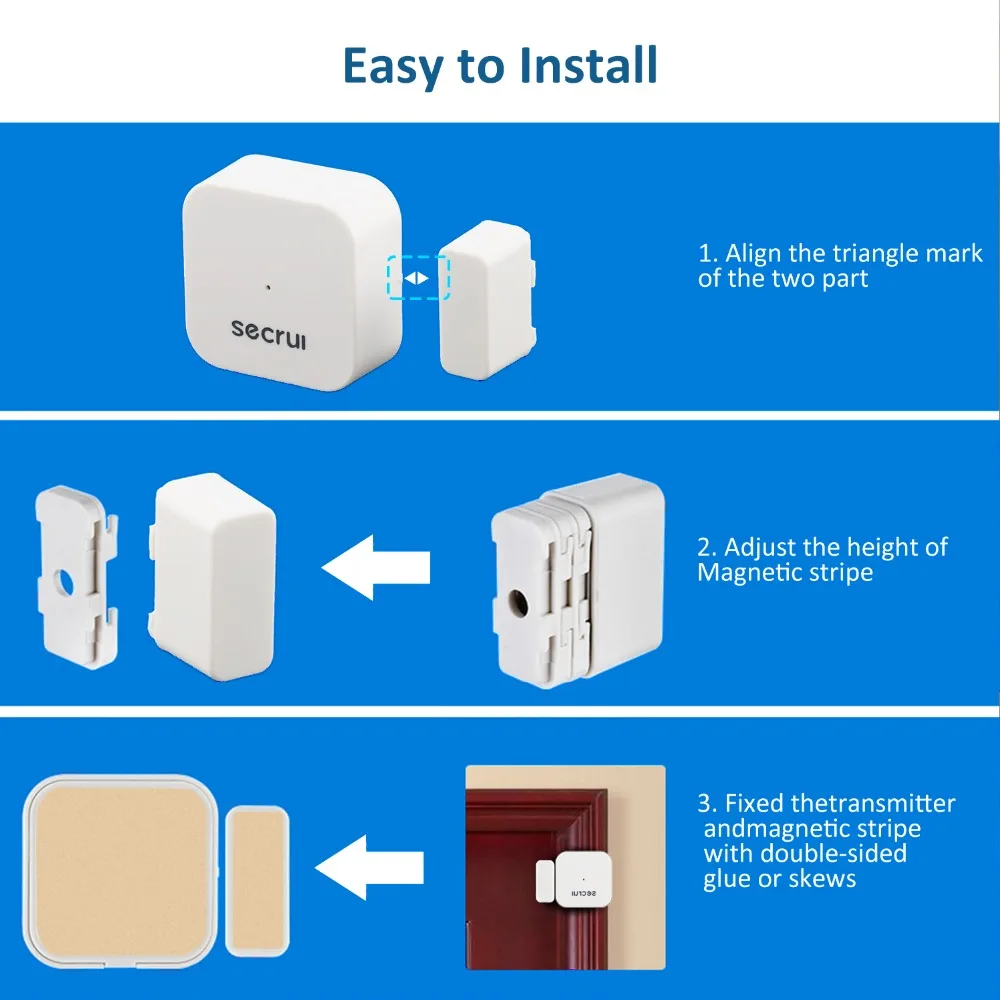 Easy to Install

secrui

1. Align the triangle mark of the two part

2. Adjust the height of Magnetic stripe

secrui

3. Fixed thetransmitter andmagnetic stripe with double-sided glue or skews