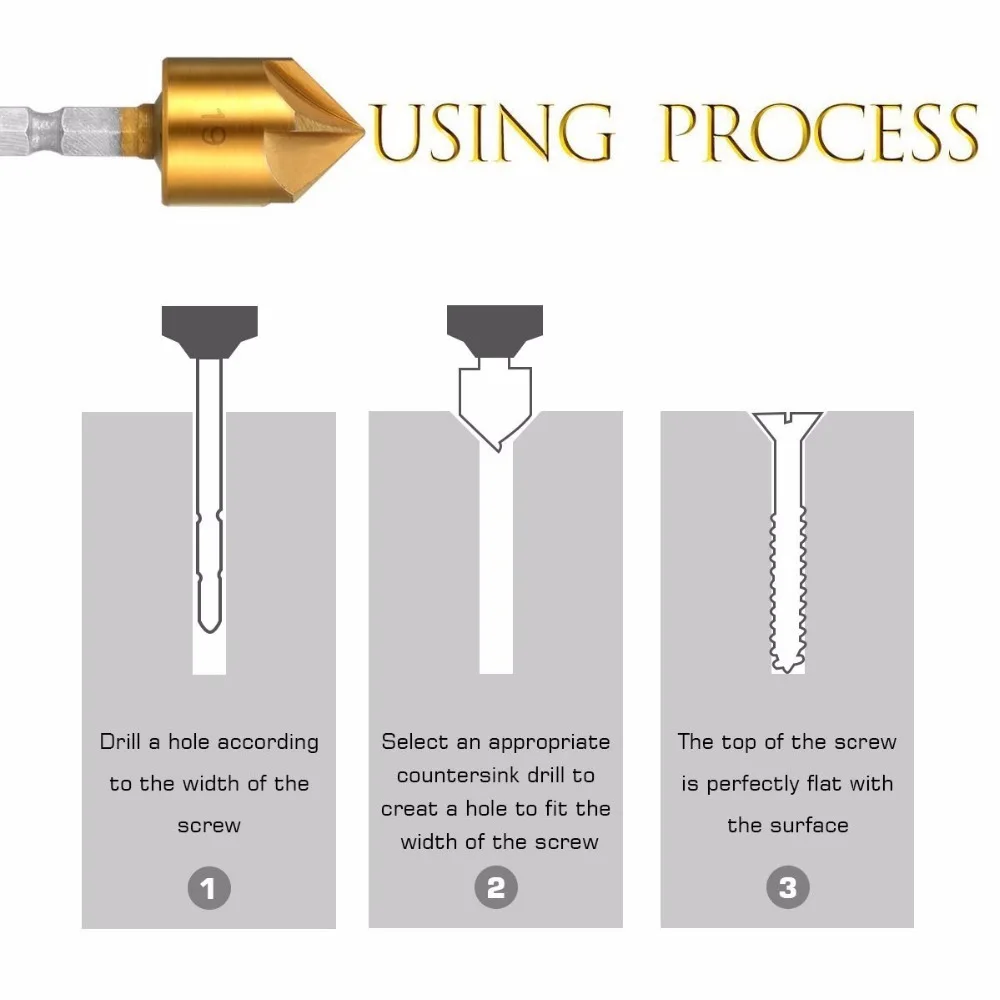 19

USING PROCESS

Drill a hole according to the width of the screw

1

Select an appropriate countersink drill to creat a hole to fit the width of the screw

2

The top of the screw is perfectly flat with the surface

3