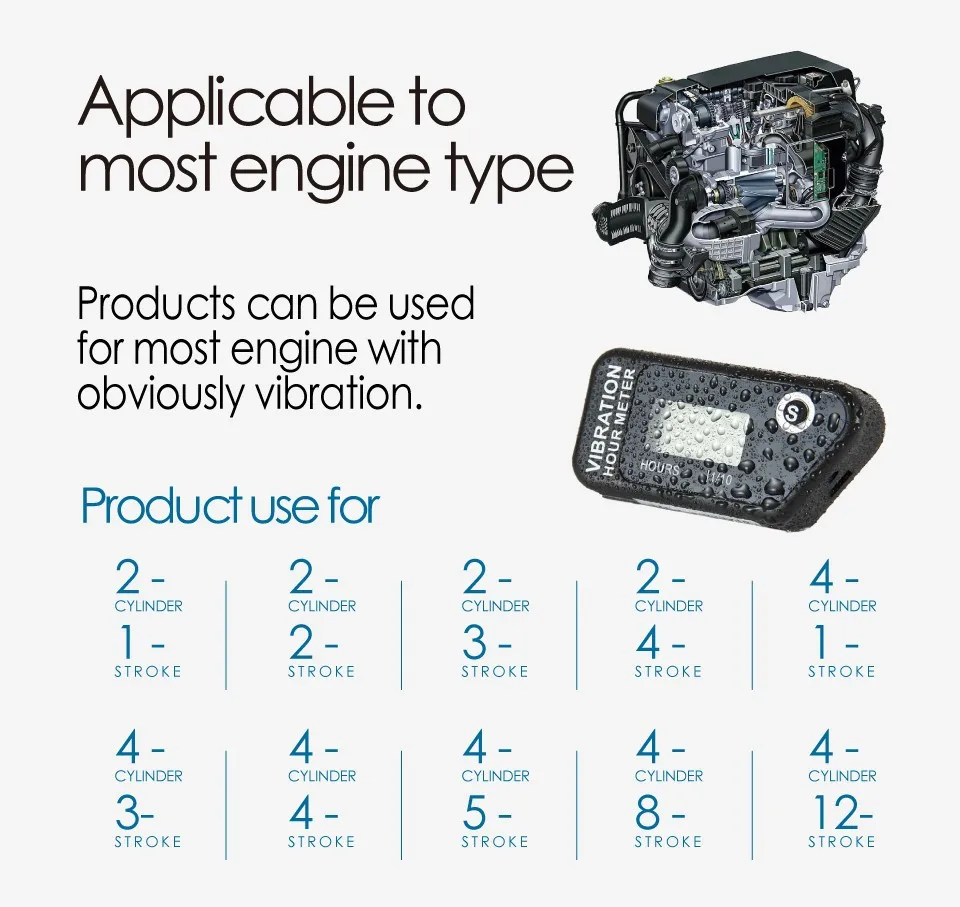 Applicable to most engine type

Products can be used for most engine with obviously vibration.

VIBRATION HOUR METER

HOURS 1/10

S

Product use for

2 - CYLINDER 1 - STROKE

2 - CYLINDER 2 - STROKE

2 - CYLINDER 3 - STROKE

2 - CYLINDER 4 - STROKE

4 - CYLINDER 1 - STROKE

4 - CYLINDER 3- STROKE

4 - CYLINDER 4 - STROKE

4 - CYLINDER 5 - STROKE

4 - CYLINDER 8 - STROKE

4 - CYLINDER 12- STROKE