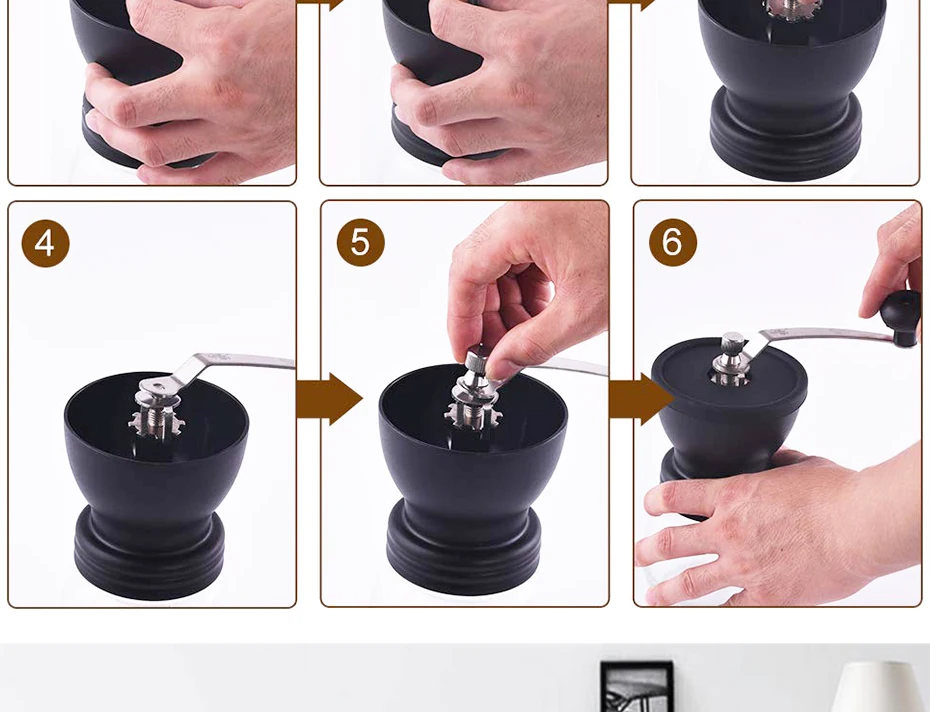 4

5

6